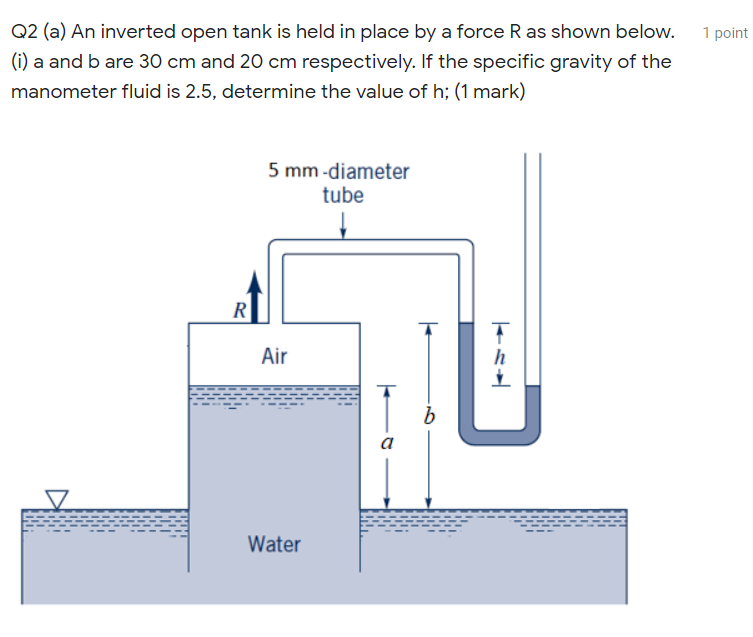 Q2 (a) An inverted open tank is held in place by a force R as shown below. (i) a and b are 30 cm and 20 cm respectively. If the specific gravity of the manometer fluid is 2.5, determine the value of h; (1 mark)

1 point

5 mm -diameter tube

R

Air

h

b

a

Water