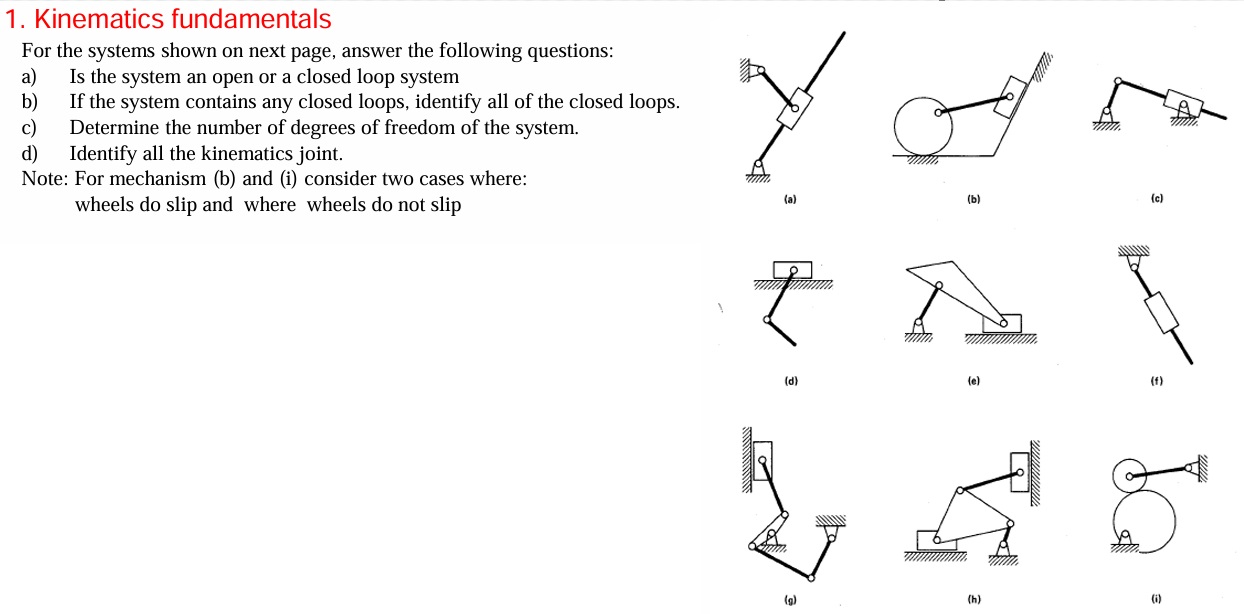 1. Kinematics fundamentals

For the systems shown on next page, answer the following questions:

a) Is the system an open or a closed loop system

b) If the system contains any closed loops, identify all of the closed loops.

c) Determine the number of degrees of freedom of the system.

d) Identify all the kinematics joint.

Note: For mechanism (b) and (i) consider two cases where: wheels do slip and where wheels do not slip

(a)

(b)

(c)

(d)

(e)

(f)

(g)

(h)

(i)