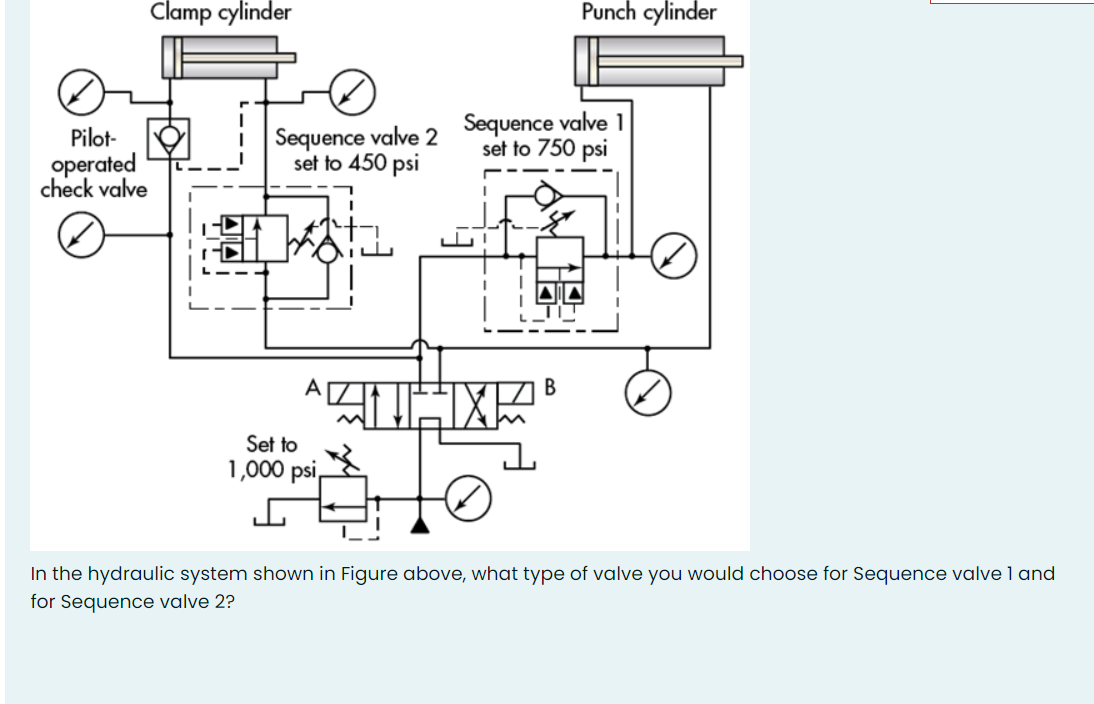 Clamp cylinder

Punch cylinder

Pilot-operated check valve

Sequence valve 2 set to 450 psi

Sequence valve 1 set to 750 psi

A

B

Set to 1,000 psi

In the hydraulic system shown in Figure above, what type of valve you would choose for Sequence valve 1 and for Sequence valve 2?