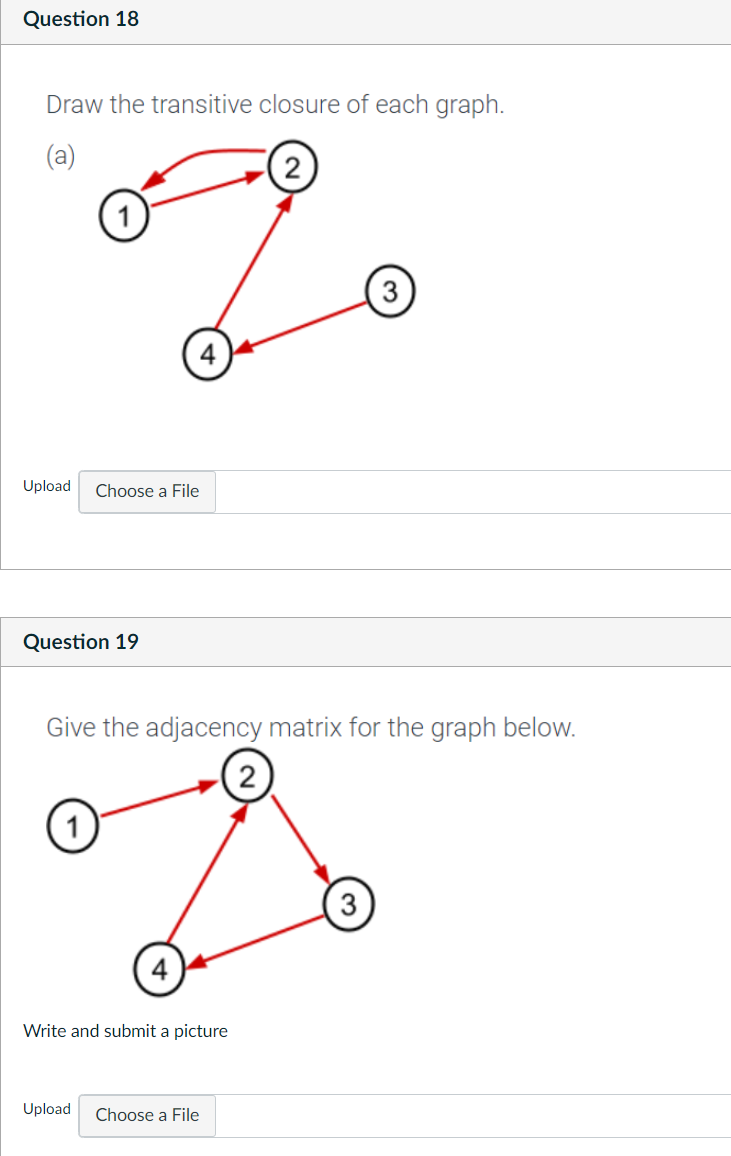 Question 18

Draw the transitive closure of each graph.

(a)

2

1

3

4

Upload Choose a File

Question 19

Give the adjacency matrix for the graph below.

2

1

3

4

Write and submit a picture

Upload Choose a File