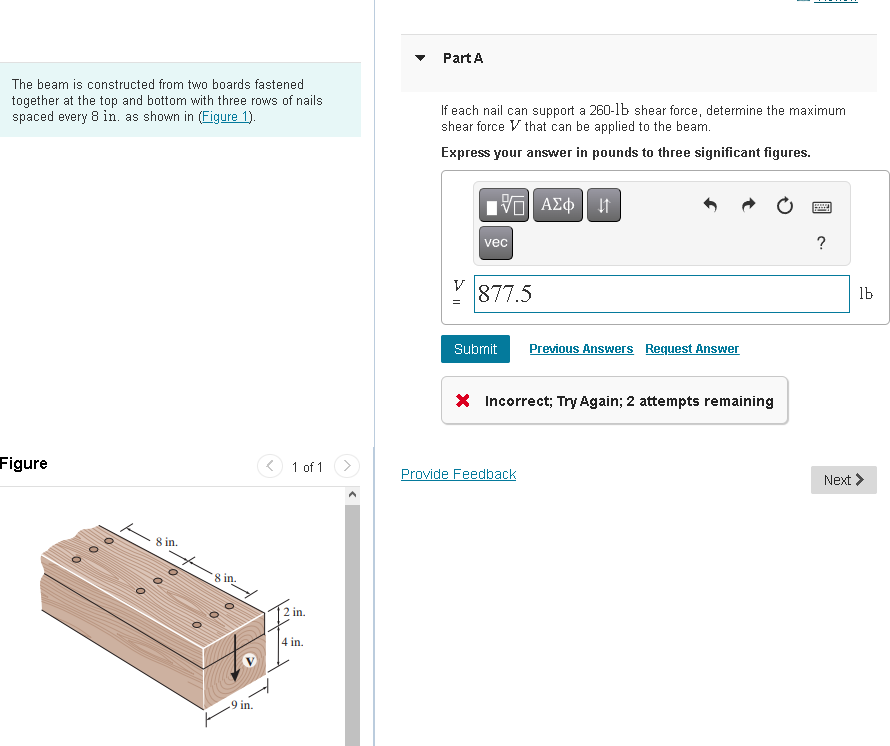 The beam is constructed from two boards fastened together at the top and bottom with three rows of nails spaced every 8 in. as shown in (Figure 1).

Figure

1 of 1

8 in.

8 in.

2 in.

4 in.

V

9 in.

Part A

If each nail can support a 260-lb shear force, determine the maximum shear force $V$ that can be applied to the beam.

Express your answer in pounds to three significant figures.

ΑΣφ

vec

?

$V$ = 877.5 lb

Submit

Previous Answers

Request Answer

Incorrect; Try Again; 2 attempts remaining

Provide Feedback

Next