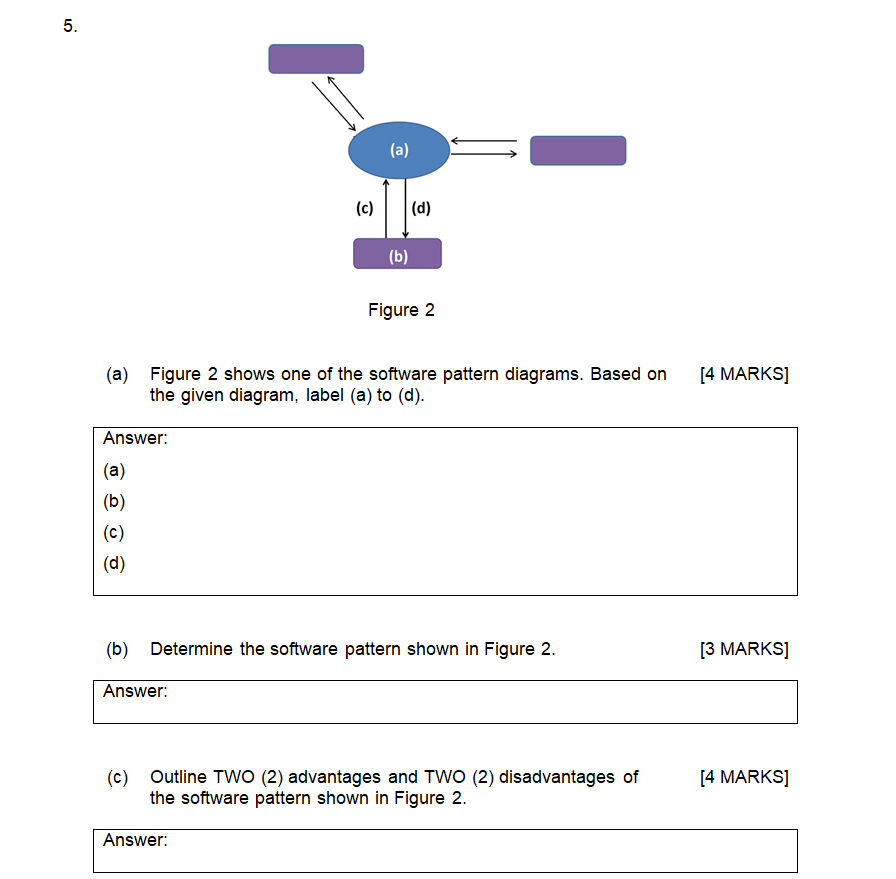 5.

(a)

(c)

(d)

(b)

Figure 2

(a) Figure 2 shows one of the software pattern diagrams. Based on the given diagram, label (a) to (d). [4 MARKS]

Answer:
(a)
(b)
(c)
(d)

(b) Determine the software pattern shown in Figure 2. [3 MARKS]

Answer:

(c) Outline TWO (2) advantages and TWO (2) disadvantages of the software pattern shown in Figure 2. [4 MARKS]

Answer: