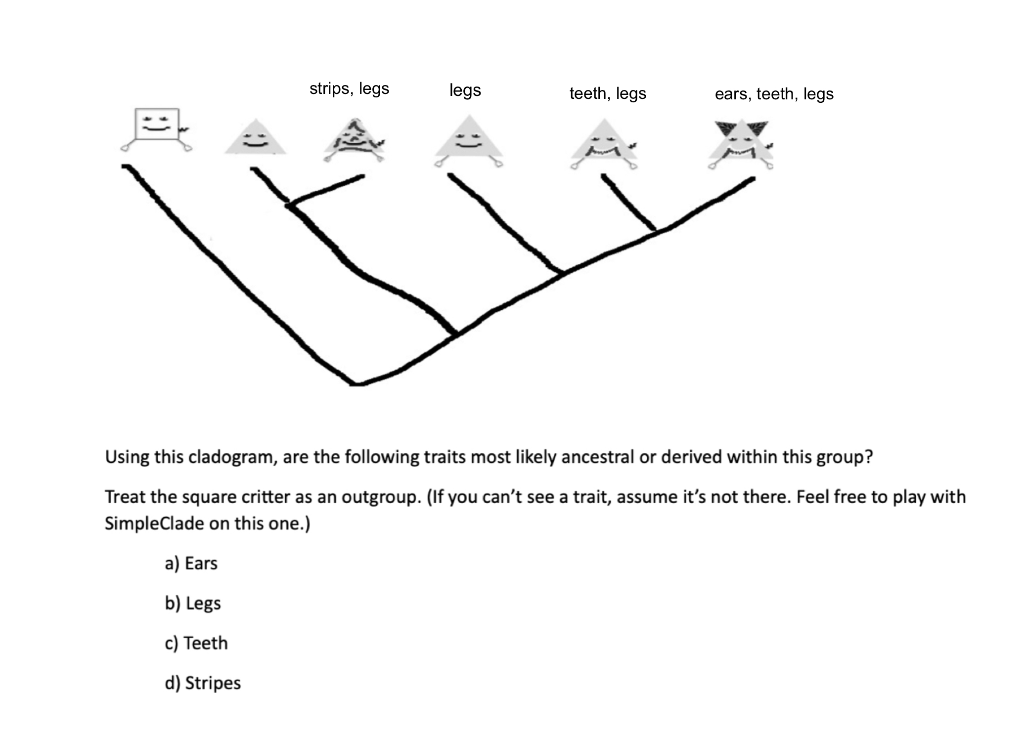 strips, legs

legs

teeth, legs

ears, teeth, legs

Using this cladogram, are the following traits most likely ancestral or derived within this group?

Treat the square critter as an outgroup. (If you can't see a trait, assume it's not there. Feel free to play with SimpleClade on this one.)

a) Ears

b) Legs

c) Teeth

d) Stripes