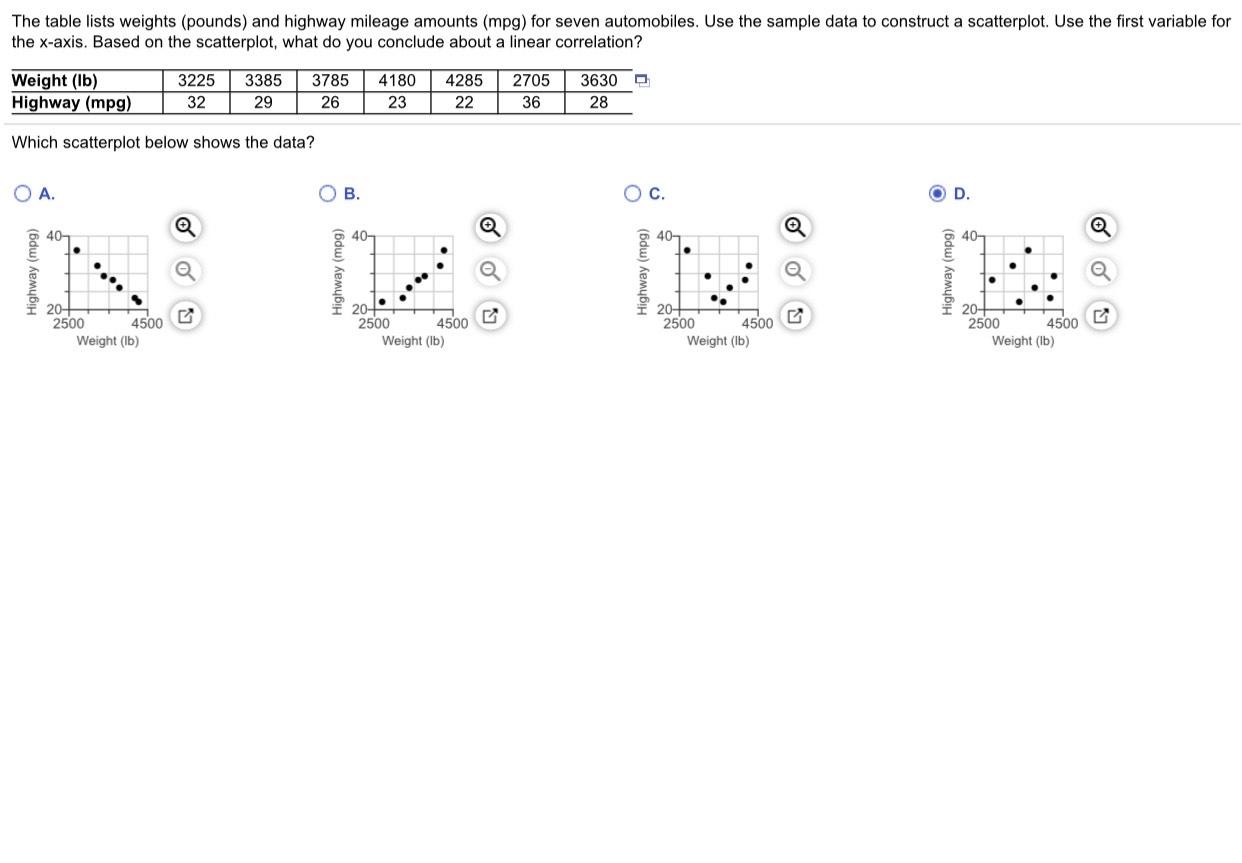 The table lists weights (pounds) and highway mileage amounts (mpg) for seven automobiles. Use the sample data to construct a scatterplot. Use the first variable for the x-axis. Based on the scatterplot, what do you conclude about a linear correlation?

| Weight (lb) | 3225 | 3385 | 3785 | 4180 | 4285 | 2705 | 3630 |
|---|---|---|---|---|---|---|---|
| Highway (mpg) | 32 | 29 | 26 | 23 | 22 | 36 | 28 |

Which scatterplot below shows the data?

A.
Highway (mpg)
40
20
2500
4500
Weight (lb)

B.
Highway (mpg)
40
20
2500
4500
Weight (lb)

C.
Highway (mpg)
40
20
2500
4500
Weight (lb)

D.
Highway (mpg)
40
20
2500
4500
Weight (lb)