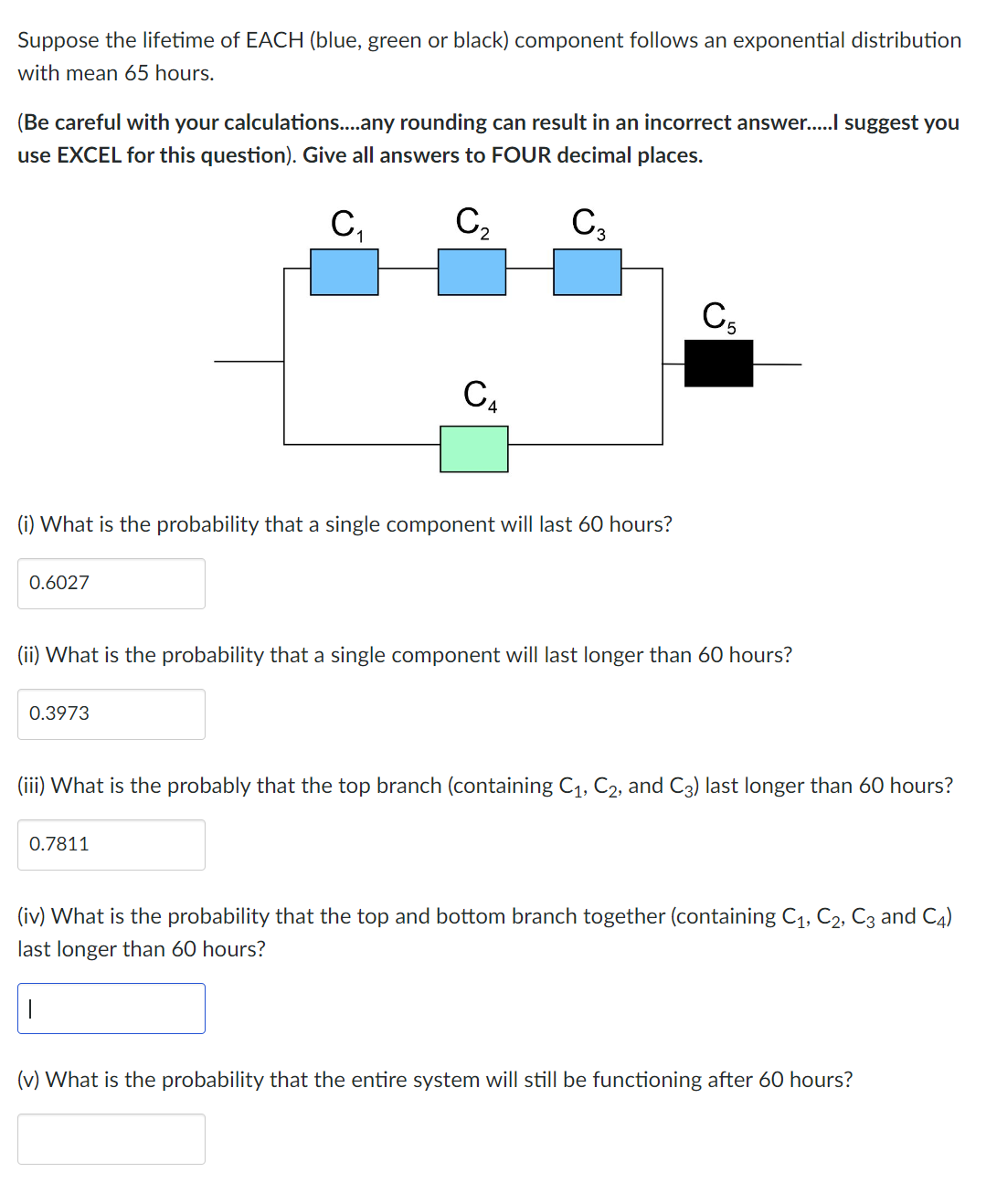 Suppose the lifetime of EACH (blue, green or black) component follows an exponential distribution with mean 65 hours.

(Be careful with your calculations....any rounding can result in an incorrect answer.....I suggest you use EXCEL for this question). Give all answers to FOUR decimal places.

$C_1$ $C_2$ $C_3$

$C_5$

$C_4$

(i) What is the probability that a single component will last 60 hours?

0.6027

(ii) What is the probability that a single component will last longer than 60 hours?

0.3973

(iii) What is the probably that the top branch (containing $C_1$, $C_2$, and $C_3$) last longer than 60 hours?

0.7811

(iv) What is the probability that the top and bottom branch together (containing $C_1$, $C_2$, $C_3$ and $C_4$) last longer than 60 hours?

(v) What is the probability that the entire system will still be functioning after 60 hours?