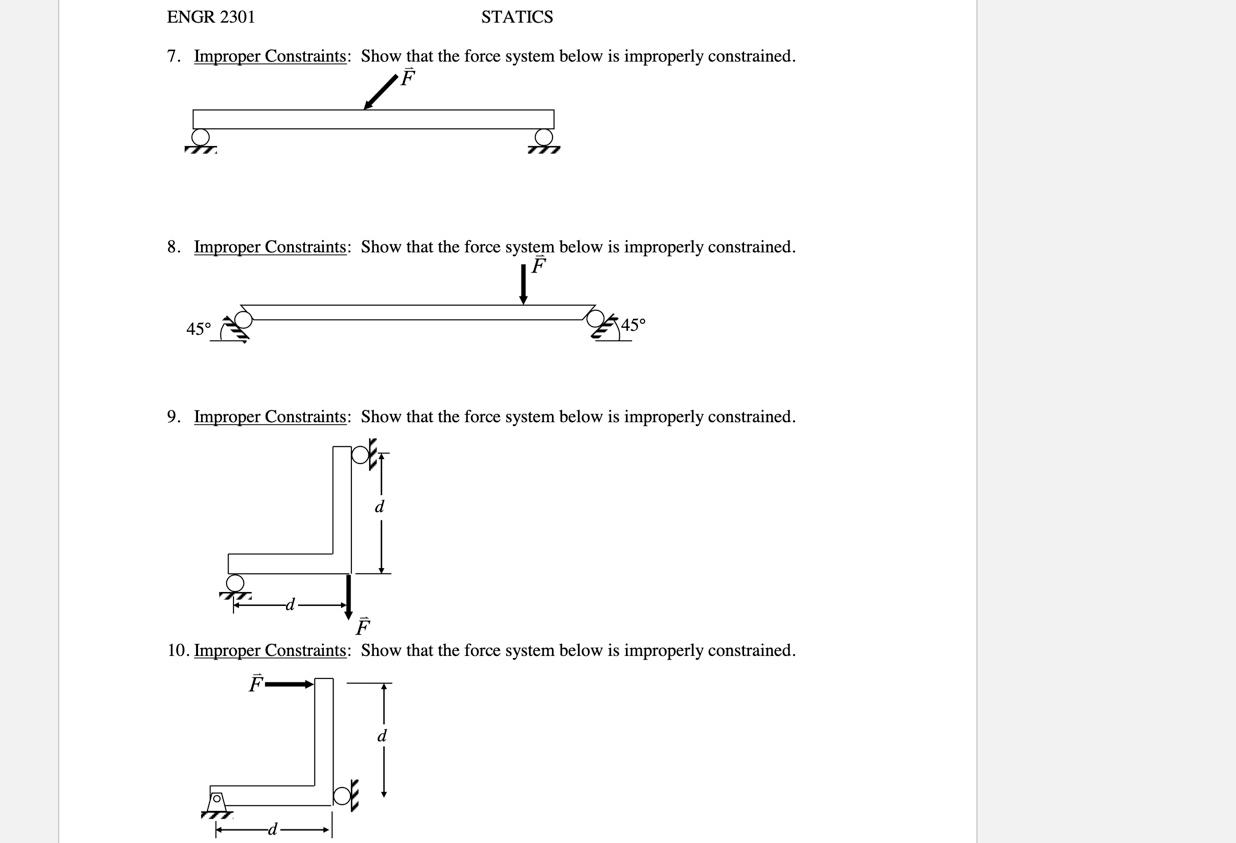 ENGR 2301

STATICS

7. Improper Constraints: Show that the force system below is improperly constrained.

$\vec{F}$

8. Improper Constraints: Show that the force system below is improperly constrained.

$\vec{F}$

45°

45°

9. Improper Constraints: Show that the force system below is improperly constrained.

$d$

$d$

$\vec{F}$

10. Improper Constraints: Show that the force system below is improperly constrained.

$\vec{F}$

$d$

$d$