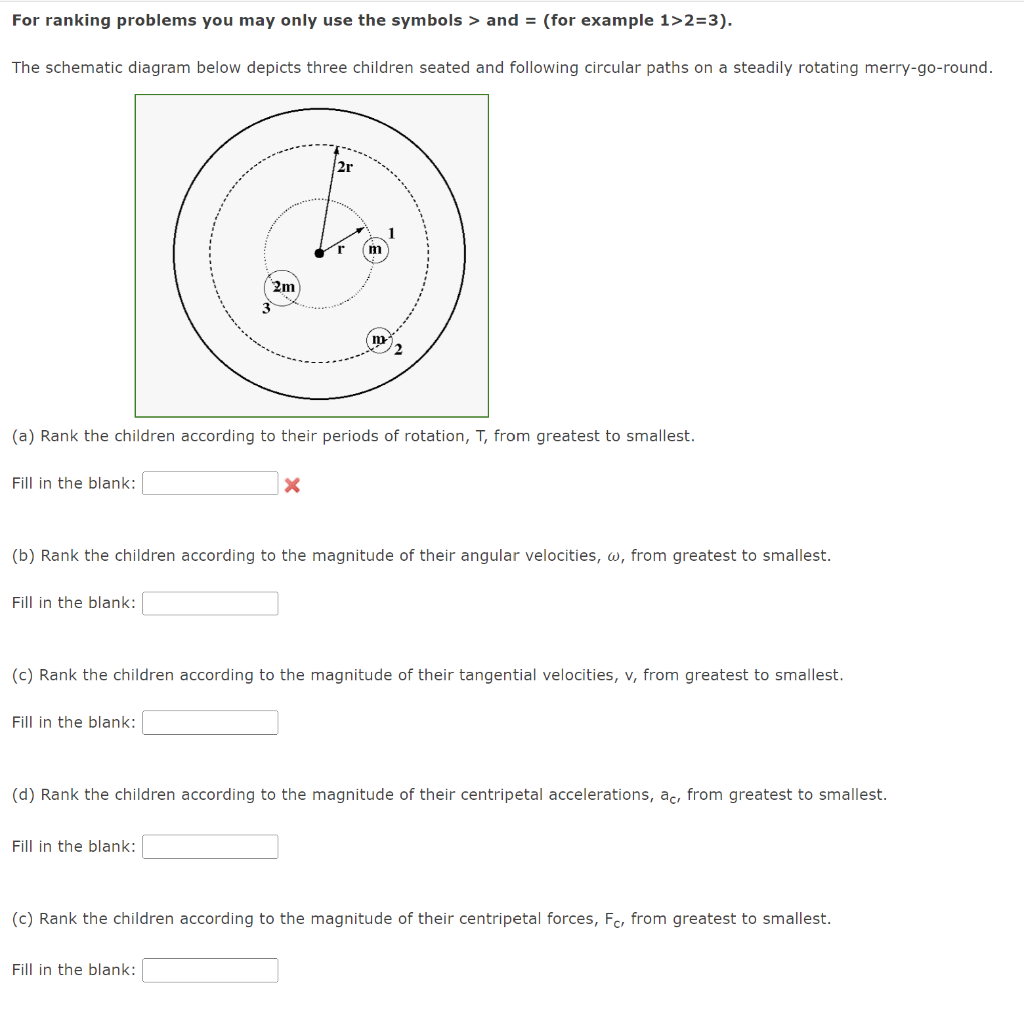 For ranking problems you may only use the symbols > and = (for example 1>2=3).

The schematic diagram below depicts three children seated and following circular paths on a steadily rotating merry-go-round.

2r
r
m
1
2m
3
m
2

(a) Rank the children according to their periods of rotation, T, from greatest to smallest.

Fill in the blank:

(b) Rank the children according to the magnitude of their angular velocities, $\omega$, from greatest to smallest.

Fill in the blank:

(c) Rank the children according to the magnitude of their tangential velocities, v, from greatest to smallest.

Fill in the blank:

(d) Rank the children according to the magnitude of their centripetal accelerations, $a_c$, from greatest to smallest.

Fill in the blank:

(c) Rank the children according to the magnitude of their centripetal forces, $F_c$, from greatest to smallest.

Fill in the blank: