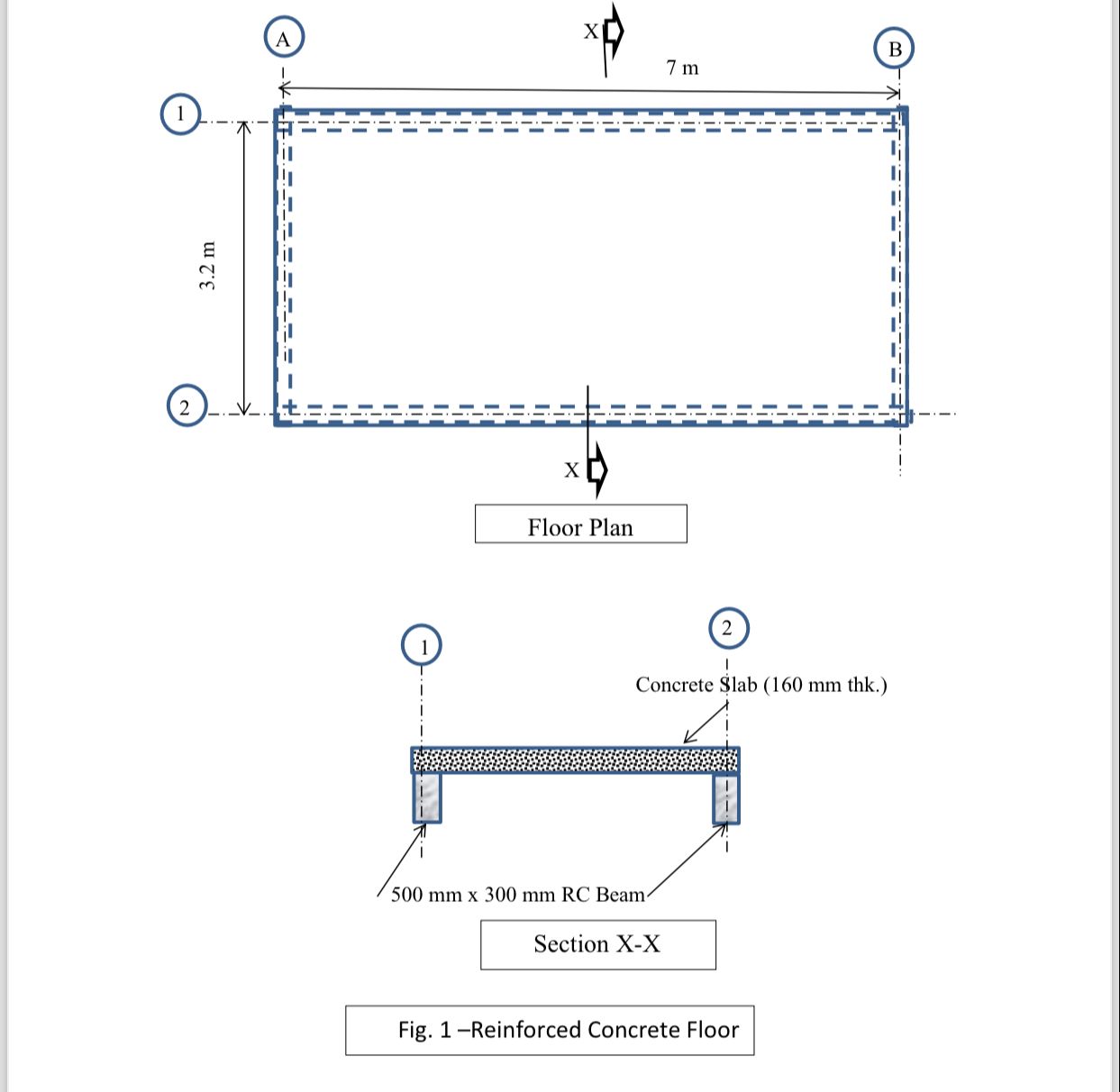 A

X

B

7 m

1

3.2 m

2

X

Floor Plan

1

2

Concrete Slab (160 mm thk.)

500 mm x 300 mm RC Beam

Section X-X

Fig. 1 –Reinforced Concrete Floor