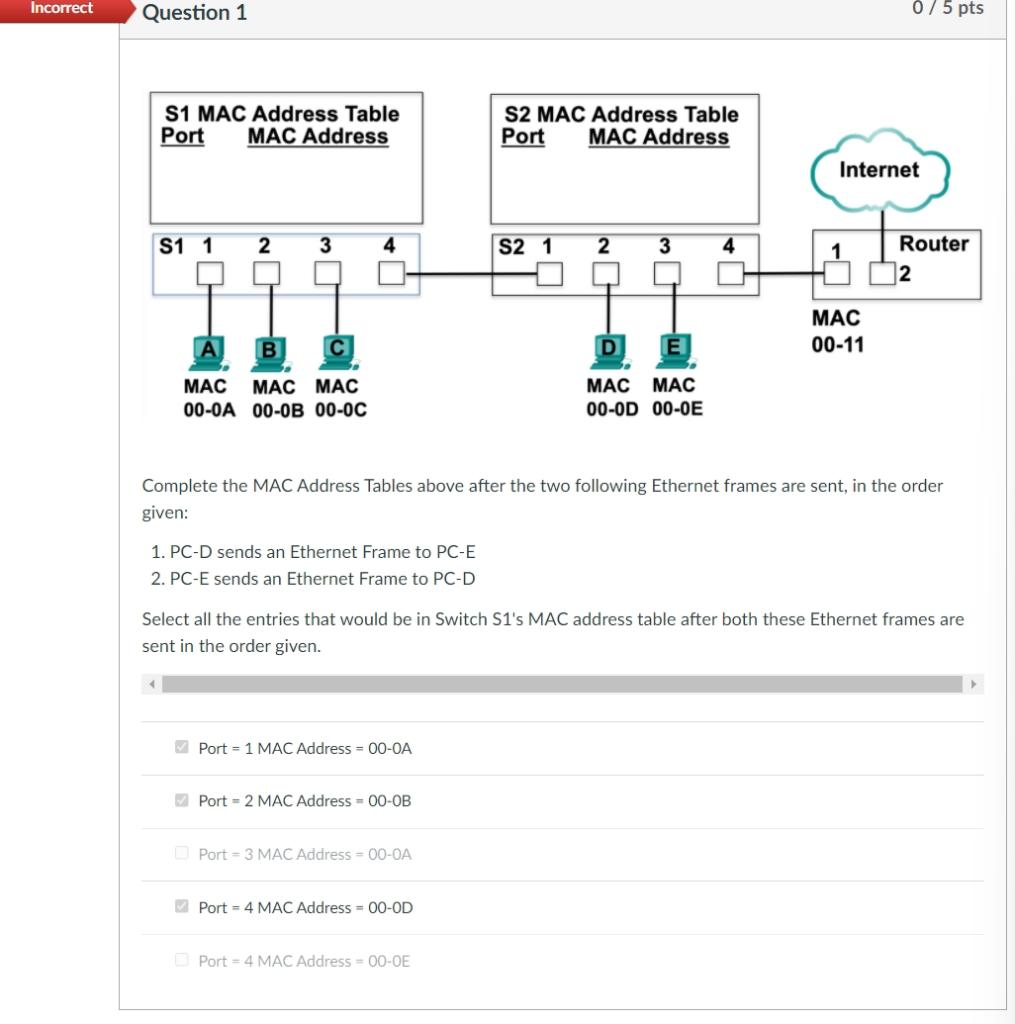 Incorrect

Question 1

0 / 5 pts

S1 MAC Address Table
Port MAC Address

S2 MAC Address Table
Port MAC Address

Internet

S1 1 2 3 4

S2 1 2 3 4

1 Router 2

MAC 00-11

A B C

MAC 00-0A MAC 00-0B MAC 00-0C

D E

MAC 00-0D MAC 00-0E

Complete the MAC Address Tables above after the two following Ethernet frames are sent, in the order given:

1. PC-D sends an Ethernet Frame to PC-E
2. PC-E sends an Ethernet Frame to PC-D

Select all the entries that would be in Switch S1's MAC address table after both these Ethernet frames are sent in the order given.

Port = 1 MAC Address = 00-0A

Port = 2 MAC Address = 00-0B

Port = 3 MAC Address = 00-0A

Port = 4 MAC Address = 00-0D

Port = 4 MAC Address = 00-0E