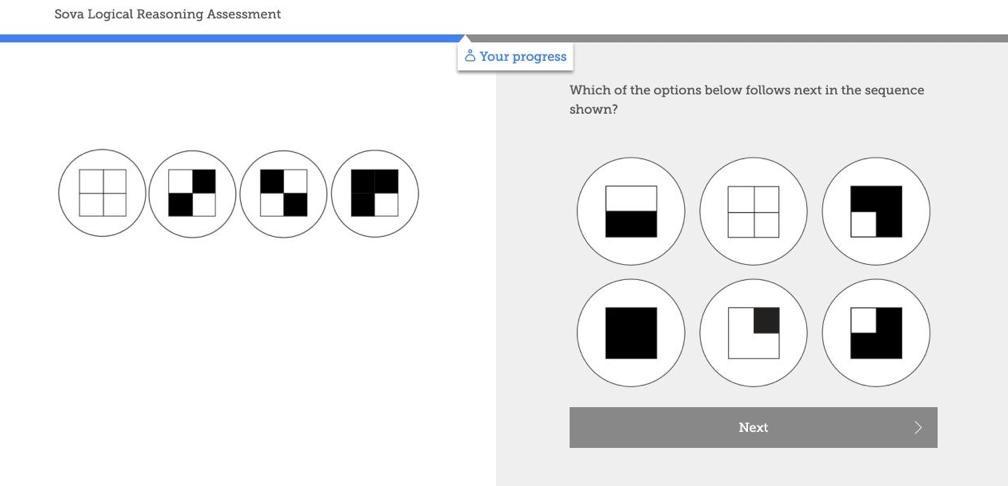 Sova Logical Reasoning Assessment

Your progress

Which of the options below follows next in the sequence shown?

Next