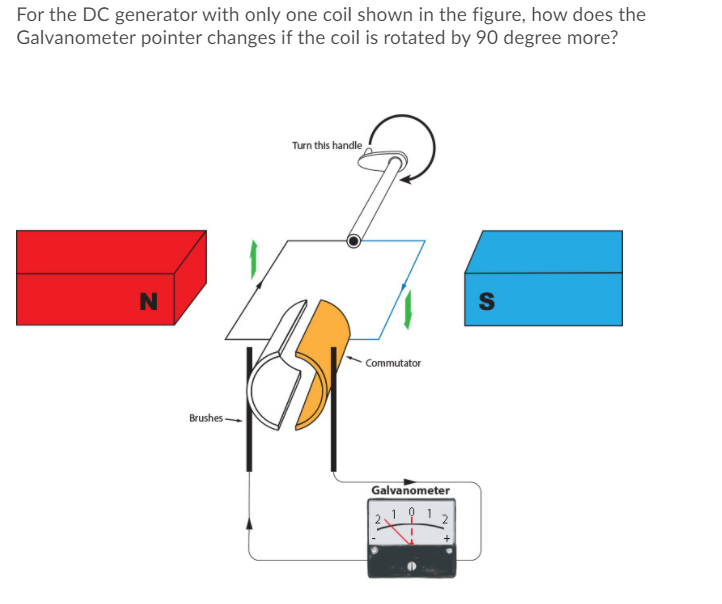 For the DC generator with only one coil shown in the figure, how does the Galvanometer pointer changes if the coil is rotated by 90 degree more?

Turn this handle

N

S

Commutator

Brushes

Galvanometer

2 1 0 1 2

-

+