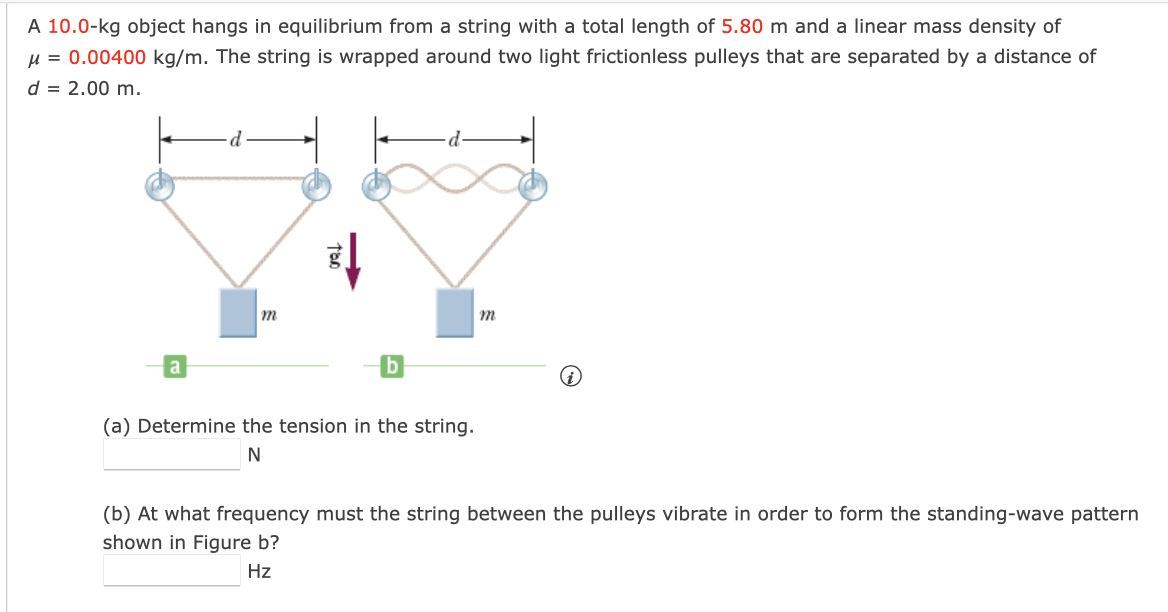 A 10.0-kg object hangs in equilibrium from a string with a total length of 5.80 m and a linear mass density of $\mu$ = 0.00400 kg/m. The string is wrapped around two light frictionless pulleys that are separated by a distance of $d$ = 2.00 m.

$d$

$d$

$\vec{g}$

$m$

$m$

a

b

(a) Determine the tension in the string.
N

(b) At what frequency must the string between the pulleys vibrate in order to form the standing-wave pattern shown in Figure b?
Hz