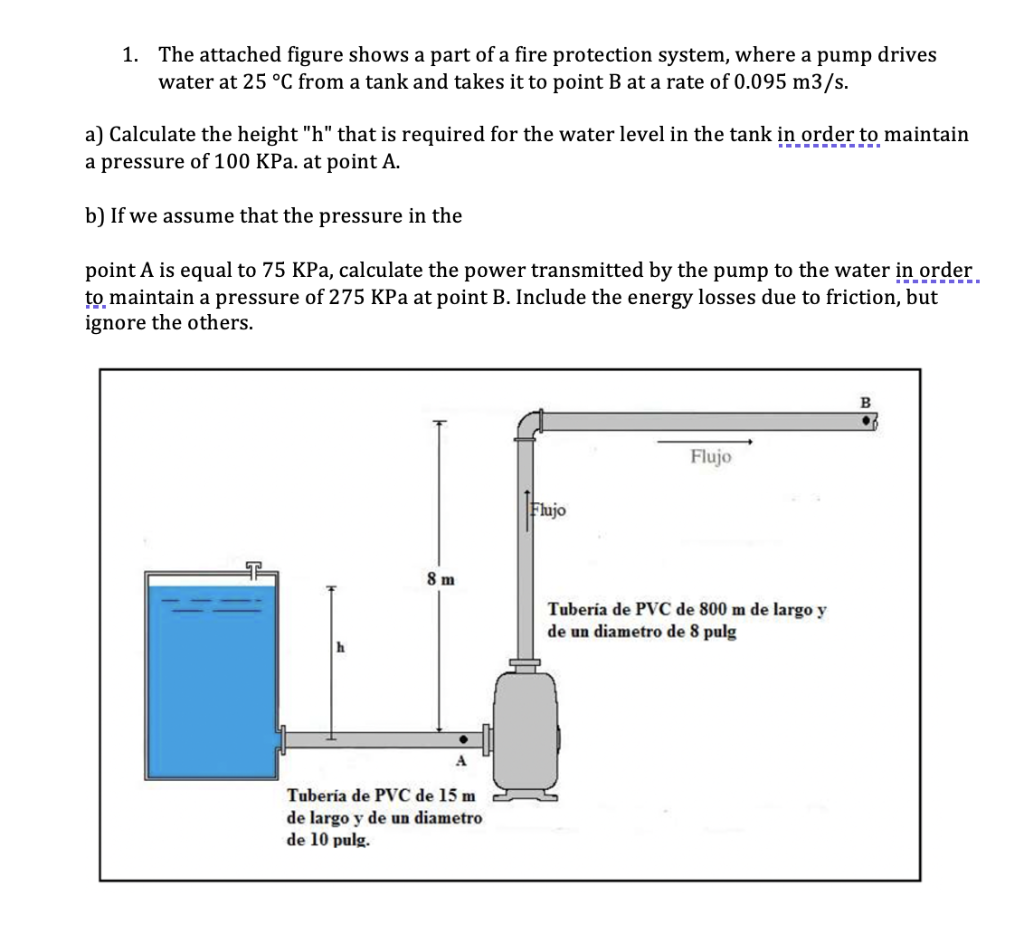 1. The attached figure shows a part of a fire protection system, where a pump drives water at 25 °C from a tank and takes it to point B at a rate of 0.095 m3/s.

a) Calculate the height "h" that is required for the water level in the tank in order to maintain a pressure of 100 KPa. at point A.

b) If we assume that the pressure in the

point A is equal to 75 KPa, calculate the power transmitted by the pump to the water in order to maintain a pressure of 275 KPa at point B. Include the energy losses due to friction, but ignore the others.

B

Flujo

Flujo

8 m

Tubería de PVC de 800 m de largo y de un diametro de 8 pulg

h

A

Tubería de PVC de 15 m de largo y de un diametro de 10 pulg.