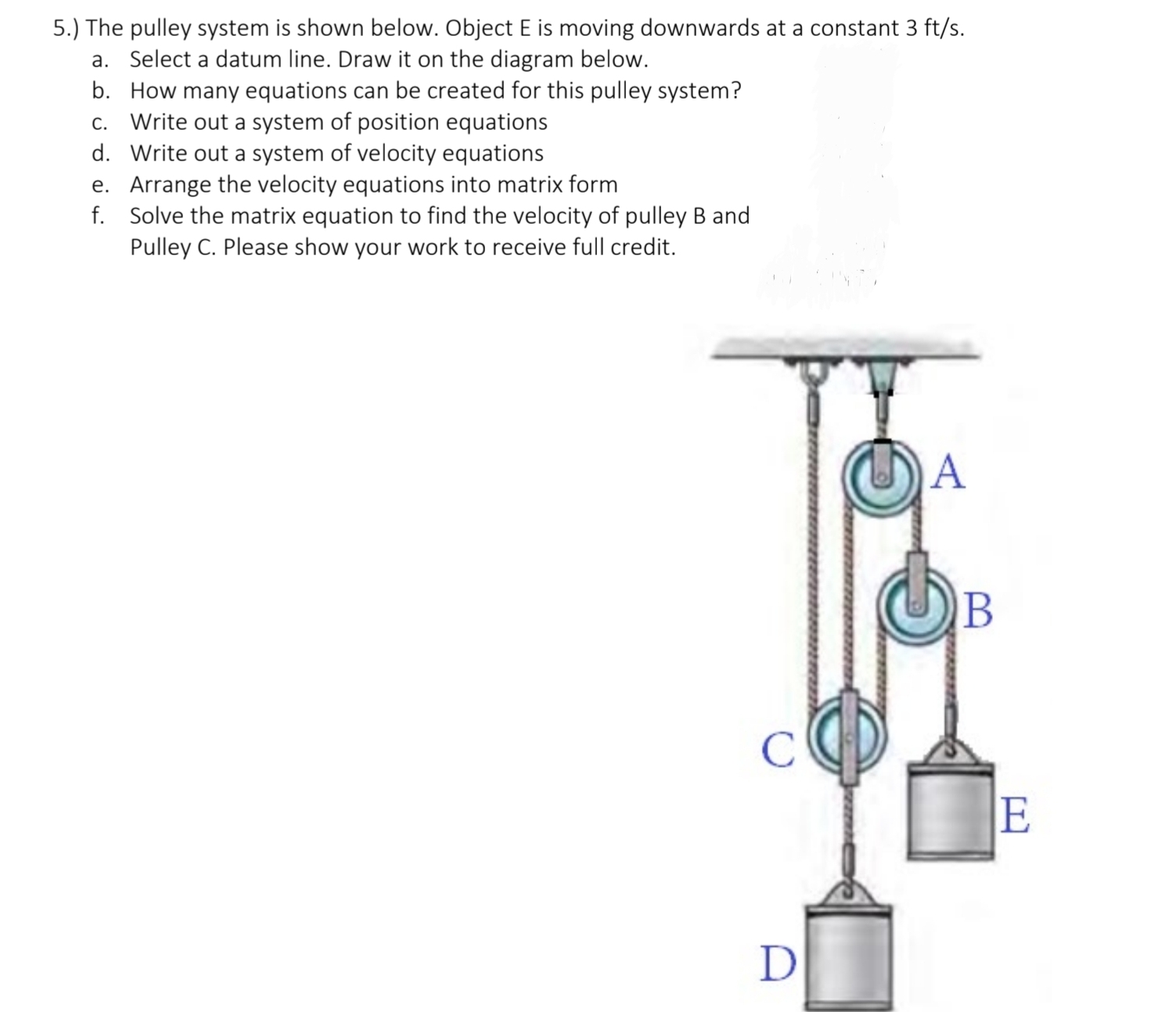 5.) The pulley system is shown below. Object E is moving downwards at a constant 3 ft/s.
a. Select a datum line. Draw it on the diagram below.
b. How many equations can be created for this pulley system?
c. Write out a system of position equations
d. Write out a system of velocity equations
e. Arrange the velocity equations into matrix form
f. Solve the matrix equation to find the velocity of pulley B and Pulley C. Please show your work to receive full credit.

A
B
C
E
D