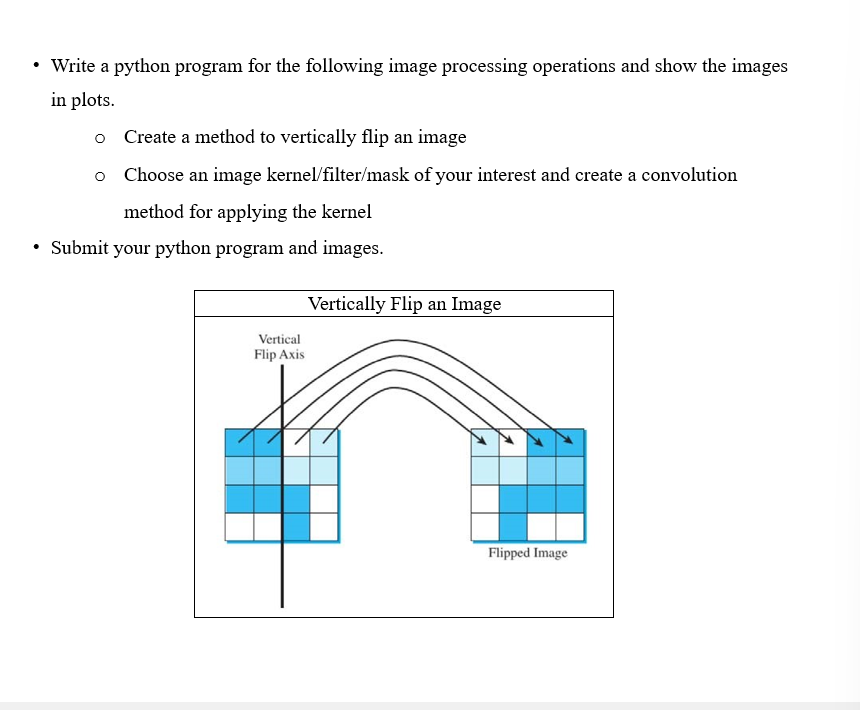 • Write a python program for the following image processing operations and show the images in plots.

o Create a method to vertically flip an image

o Choose an image kernel/filter/mask of your interest and create a convolution method for applying the kernel

• Submit your python program and images.

Vertically Flip an Image

Vertical Flip Axis

Flipped Image