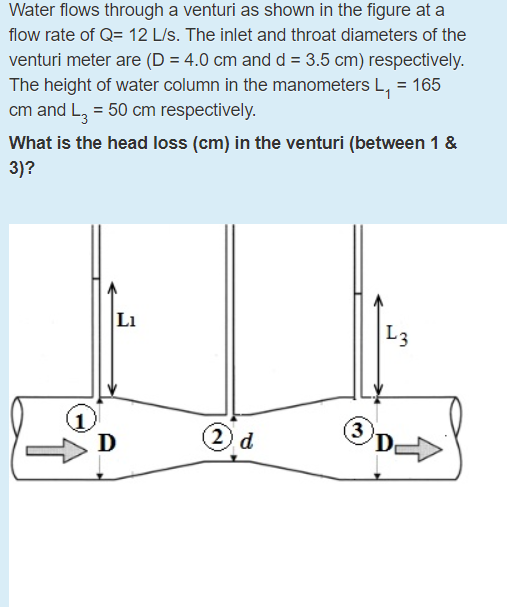 Water flows through a venturi as shown in the figure at a flow rate of Q= 12 L/s. The inlet and throat diameters of the venturi meter are (D = 4.0 cm and d = 3.5 cm) respectively. The height of water column in the manometers $L_1$ = 165 cm and $L_3$ = 50 cm respectively.

**What is the head loss (cm) in the venturi (between 1 & 3)?**

$L_1$

$L_3$

1

D

2

d

3

D