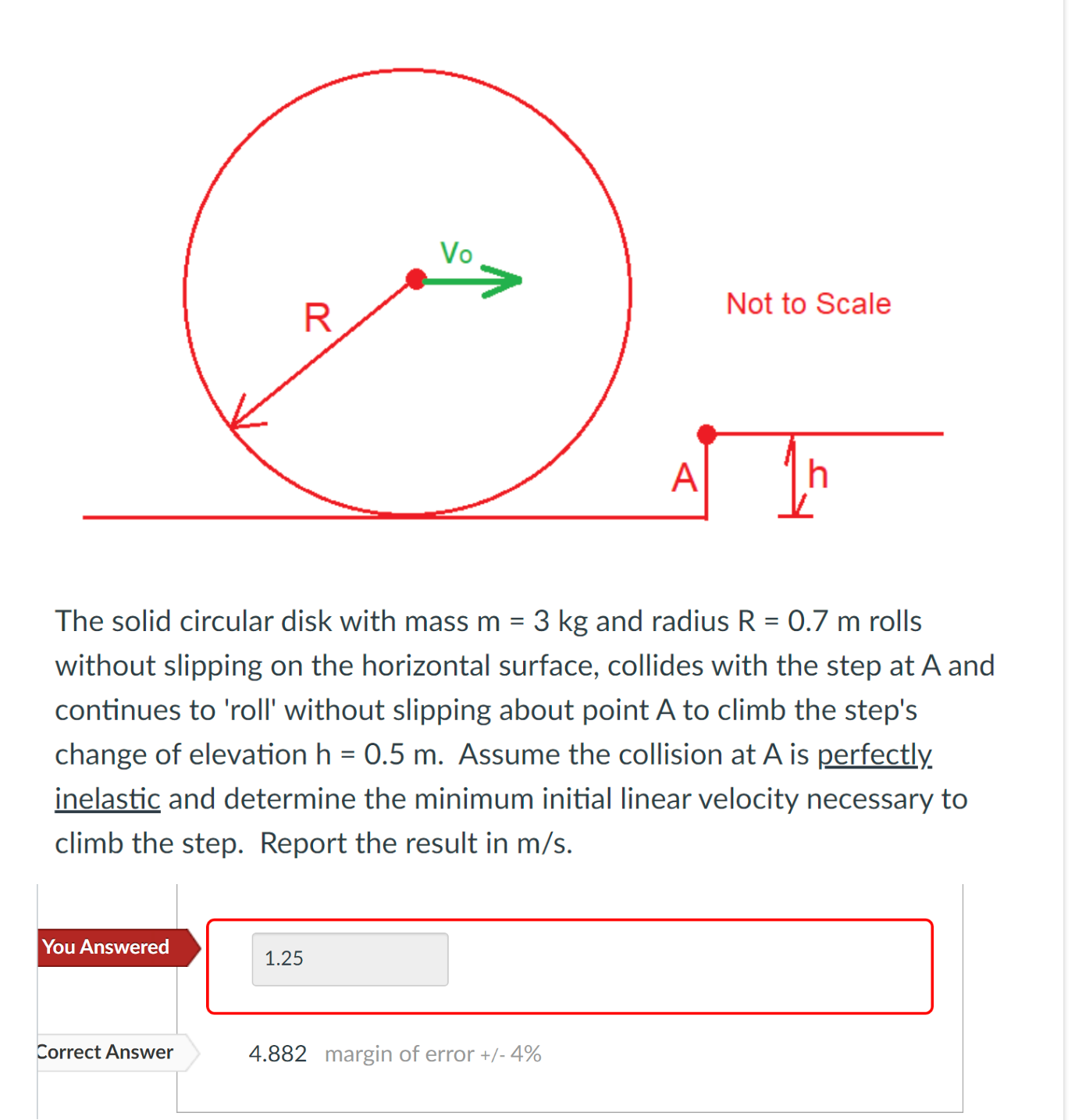 Vo

R

Not to Scale

A

h

The solid circular disk with mass m = 3 kg and radius R = 0.7 m rolls without slipping on the horizontal surface, collides with the step at A and continues to 'roll' without slipping about point A to climb the step's change of elevation h = 0.5 m. Assume the collision at A is perfectly inelastic and determine the minimum initial linear velocity necessary to climb the step. Report the result in m/s.

You Answered

1.25

Correct Answer

4.882 margin of error +/- 4%