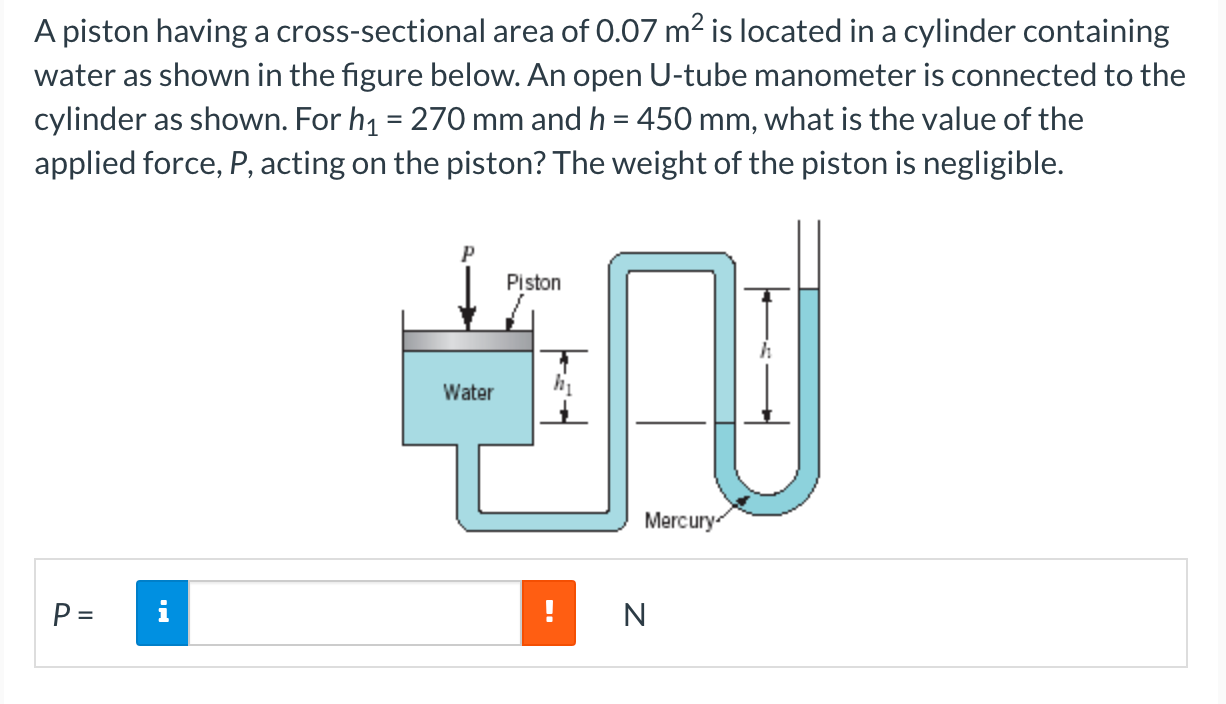 A piston having a cross-sectional area of 0.07 $m^2$ is located in a cylinder containing water as shown in the figure below. An open U-tube manometer is connected to the cylinder as shown. For $h_1$ = 270 mm and $h$ = 450 mm, what is the value of the applied force, $P$, acting on the piston? The weight of the piston is negligible.

$P$

Piston

Water

$h_1$

$h$

Mercury

$P$ = i ! N