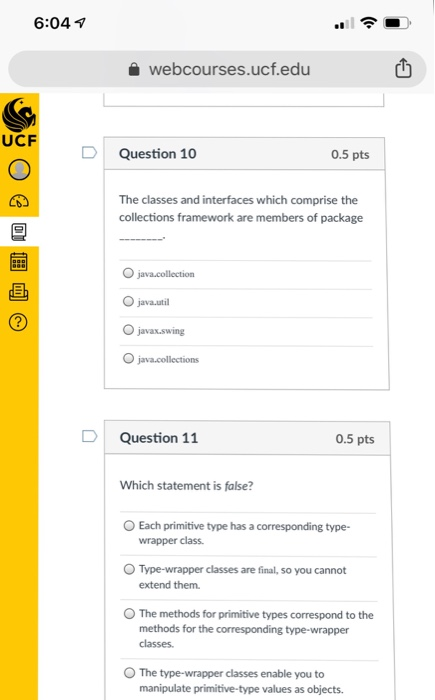 6:04

webcourses.ucf.edu

UCF

Question 10

0.5 pts

The classes and interfaces which comprise the collections framework are members of package ________.

java.collection

java.util

javax.swing

java.collections

Question 11

0.5 pts

Which statement is false?

Each primitive type has a corresponding type-wrapper class.

Type-wrapper classes are final, so you cannot extend them.

The methods for primitive types correspond to the methods for the corresponding type-wrapper classes.

The type-wrapper classes enable you to manipulate primitive-type values as objects.