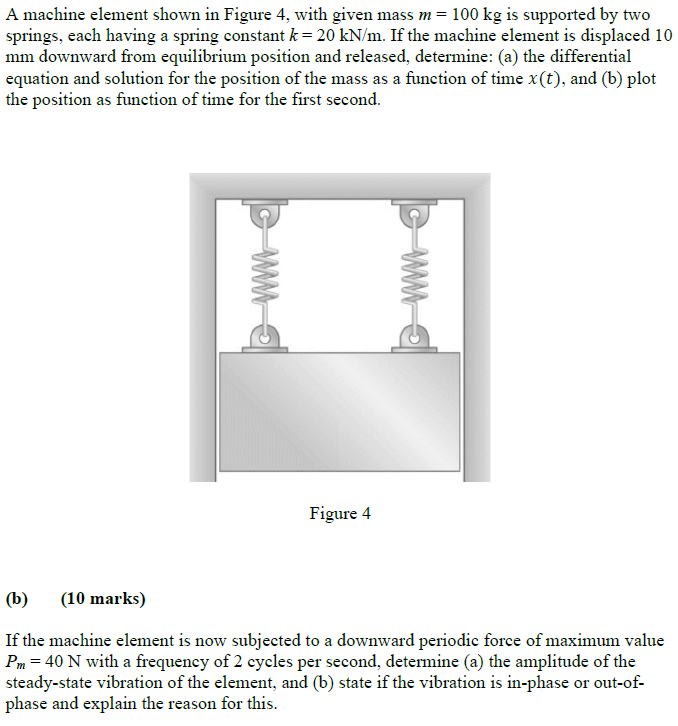 A machine element shown in Figure 4, with given mass $m = 100$ kg is supported by two springs, each having a spring constant $k = 20$ kN/m. If the machine element is displaced 10 mm downward from equilibrium position and released, determine: (a) the differential equation and solution for the position of the mass as a function of time $x(t)$, and (b) plot the position as function of time for the first second.

Figure 4

(b) (10 marks)

If the machine element is now subjected to a downward periodic force of maximum value $P_m = 40$ N with a frequency of 2 cycles per second, determine (a) the amplitude of the steady-state vibration of the element, and (b) state if the vibration is in-phase or out-of-phase and explain the reason for this.