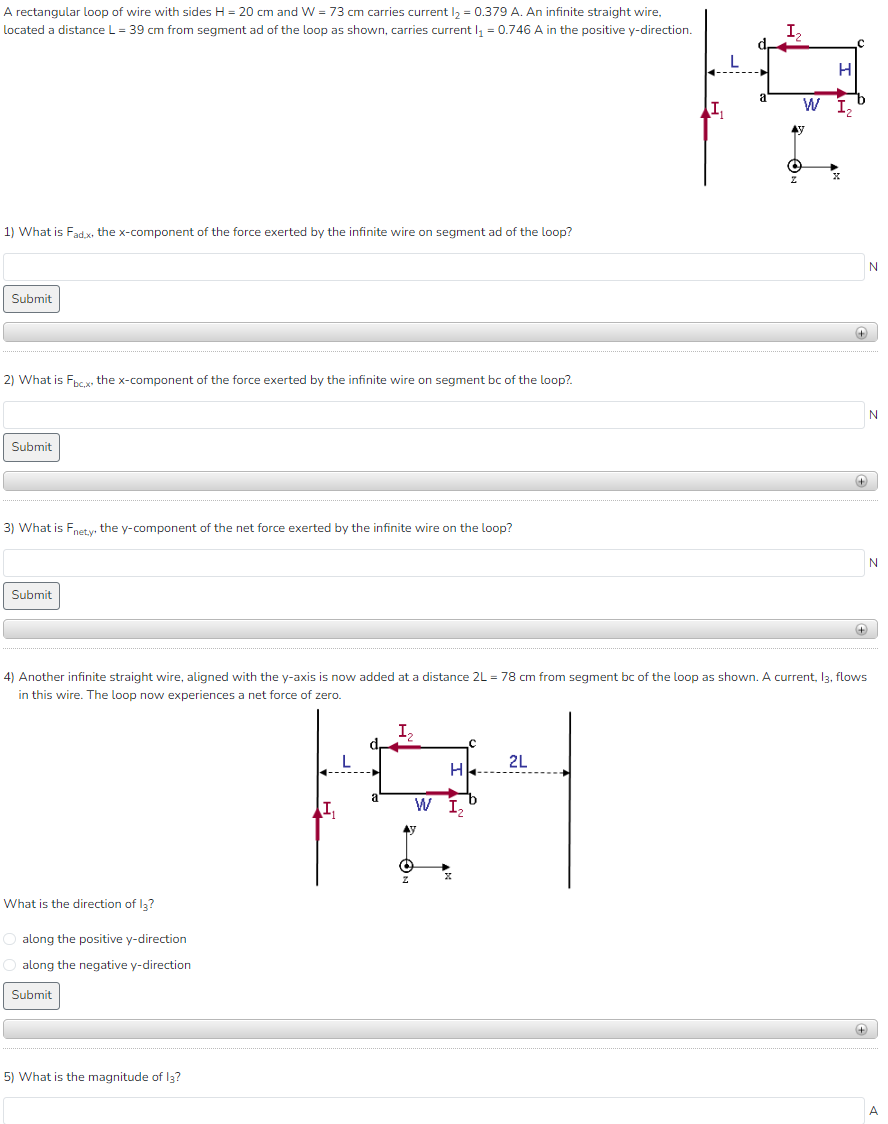 A rectangular loop of wire with sides H = 20 cm and W = 73 cm carries current $I_2$ = 0.379 A. An infinite straight wire, located a distance L = 39 cm from segment ad of the loop as shown, carries current $I_1$ = 0.746 A in the positive y-direction.

$I_2$
d
c
L
H
a
W
$I_2$
b
$I_1$
y
z
x

1) What is $F_{ad,x}$, the x-component of the force exerted by the infinite wire on segment ad of the loop?

N

Submit

2) What is $F_{bc,x}$, the x-component of the force exerted by the infinite wire on segment bc of the loop?.

N

Submit

3) What is $F_{net,y}$, the y-component of the net force exerted by the infinite wire on the loop?

N

Submit

4) Another infinite straight wire, aligned with the y-axis is now added at a distance 2L = 78 cm from segment bc of the loop as shown. A current, $I_3$, flows in this wire. The loop now experiences a net force of zero.

$I_2$
d
c
L
H
2L
a
W
$I_2$
b
$I_1$
y
z
x

What is the direction of $I_3$?

along the positive y-direction

along the negative y-direction

Submit

5) What is the magnitude of $I_3$?

A