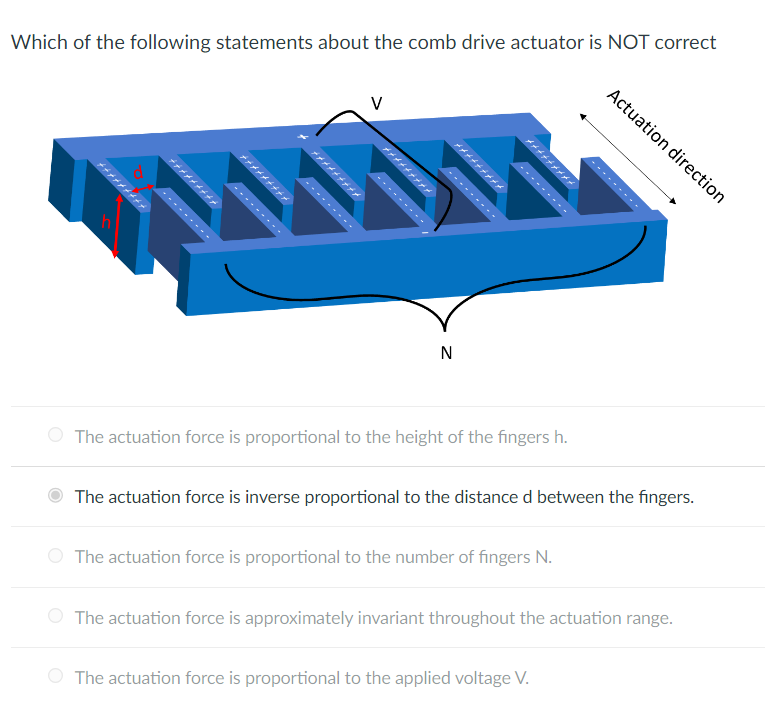 Which of the following statements about the comb drive actuator is NOT correct

V

Actuation direction

d

h

N

The actuation force is proportional to the height of the fingers h.

The actuation force is inverse proportional to the distance d between the fingers.

The actuation force is proportional to the number of fingers N.

The actuation force is approximately invariant throughout the actuation range.

The actuation force is proportional to the applied voltage V.