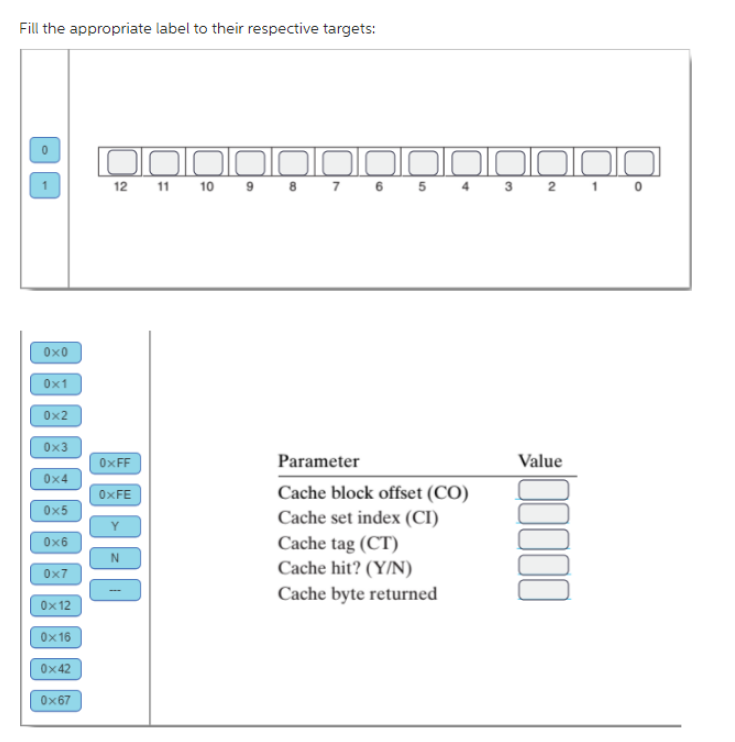 Fill the appropriate label to their respective targets:

0
1

12 11 10 9 8 7 6 5 4 3 2 1 0

0×0
0×1
0×2
0×3
0×4
0×5
0×6
0×7
0×12
0×16
0×42
0×67

0×FF
0×FE
Y
N
---

| Parameter | Value |
|---|---|
| Cache block offset (CO) | |
| Cache set index (CI) | |
| Cache tag (CT) | |
| Cache hit? (Y/N) | |
| Cache byte returned | |