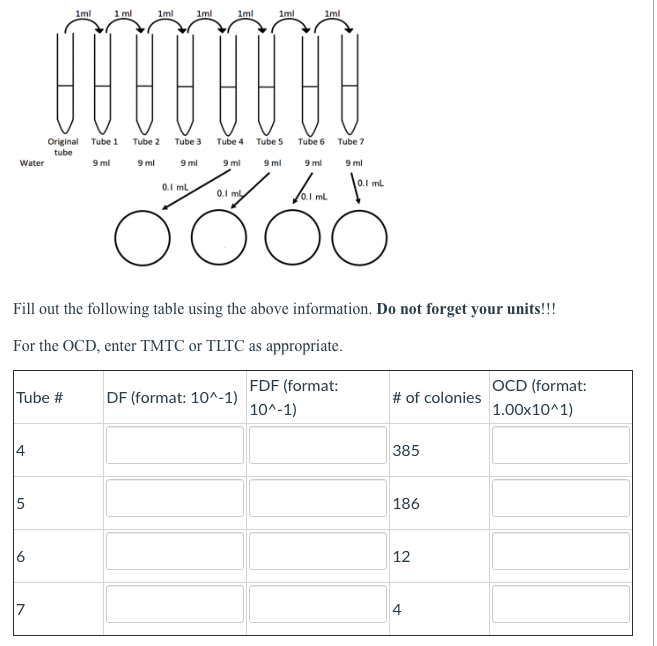 1ml 1 ml 1ml 1ml 1ml 1ml 1ml

Original tube Tube 1 Tube 2 Tube 3 Tube 4 Tube 5 Tube 6 Tube 7

Water 9 ml 9 ml 9 ml 9 ml 9 ml 9 ml 9 ml

0.1 mL 0.1 mL 0.1 mL 0.1 mL

Fill out the following table using the above information. **Do not forget your units**!!!

For the OCD, enter TMTC or TLTC as appropriate.

| Tube # | DF (format: 10^-1) | FDF (format: 10^-1) | # of colonies | OCD (format: 1.00x10^1) |
|---|---|---|---|---|
| 4 | | | 385 | |
| 5 | | | 186 | |
| 6 | | | 12 | |
| 7 | | | 4 | |