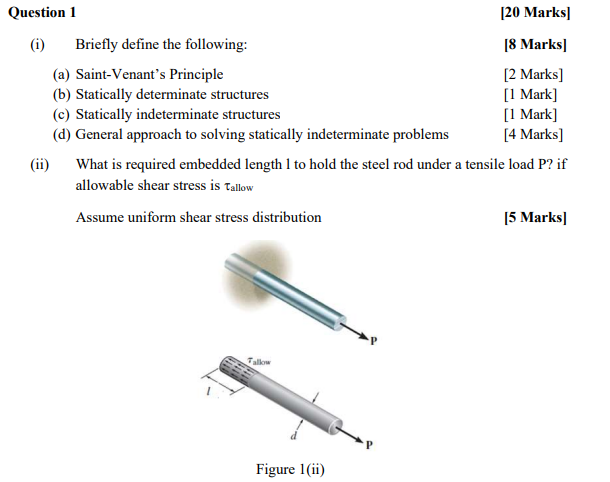 Question 1 [20 Marks]

(i) Briefly define the following: [8 Marks]

(a) Saint-Venant's Principle [2 Marks]
(b) Statically determinate structures [1 Mark]
(c) Statically indeterminate structures [1 Mark]
(d) General approach to solving statically indeterminate problems [4 Marks]

(ii) What is required embedded length l to hold the steel rod under a tensile load P? if allowable shear stress is $\tau_{allow}$

Assume uniform shear stress distribution [5 Marks]

P

$\tau_{allow}$

$l$

$d$

P

Figure 1(ii)