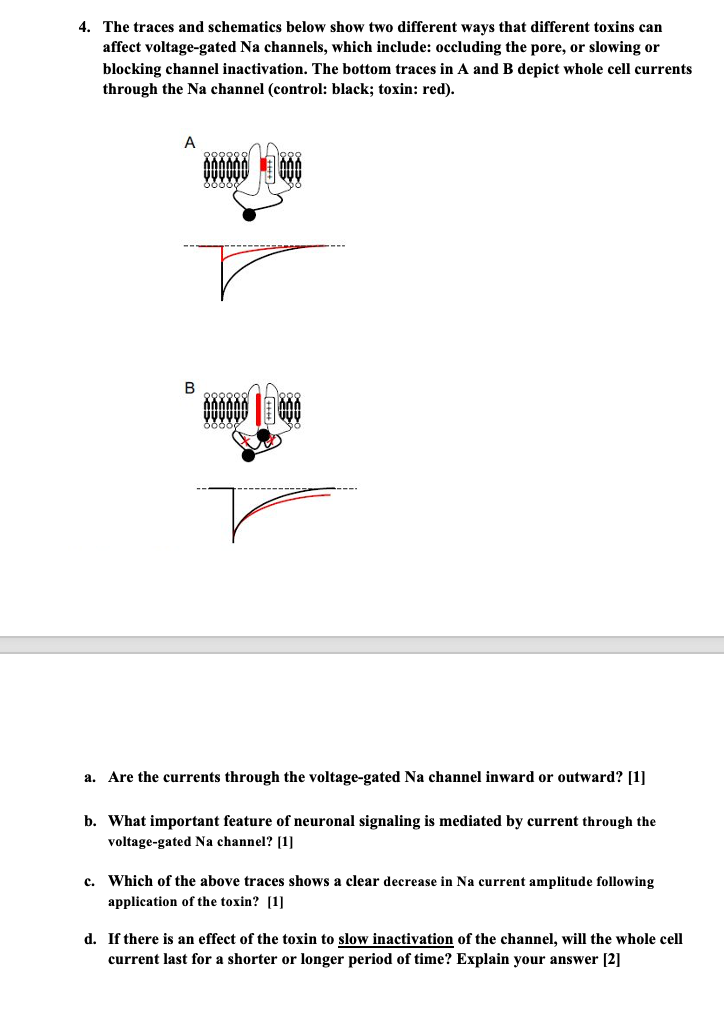 4. The traces and schematics below show two different ways that different toxins can affect voltage-gated Na channels, which include: occluding the pore, or slowing or blocking channel inactivation. The bottom traces in A and B depict whole cell currents through the Na channel (control: black; toxin: red).

A

B

a. Are the currents through the voltage-gated Na channel inward or outward? [1]

b. What important feature of neuronal signaling is mediated by current through the voltage-gated Na channel? [1]

c. Which of the above traces shows a clear decrease in Na current amplitude following application of the toxin? [1]

d. If there is an effect of the toxin to slow inactivation of the channel, will the whole cell current last for a shorter or longer period of time? Explain your answer [2]