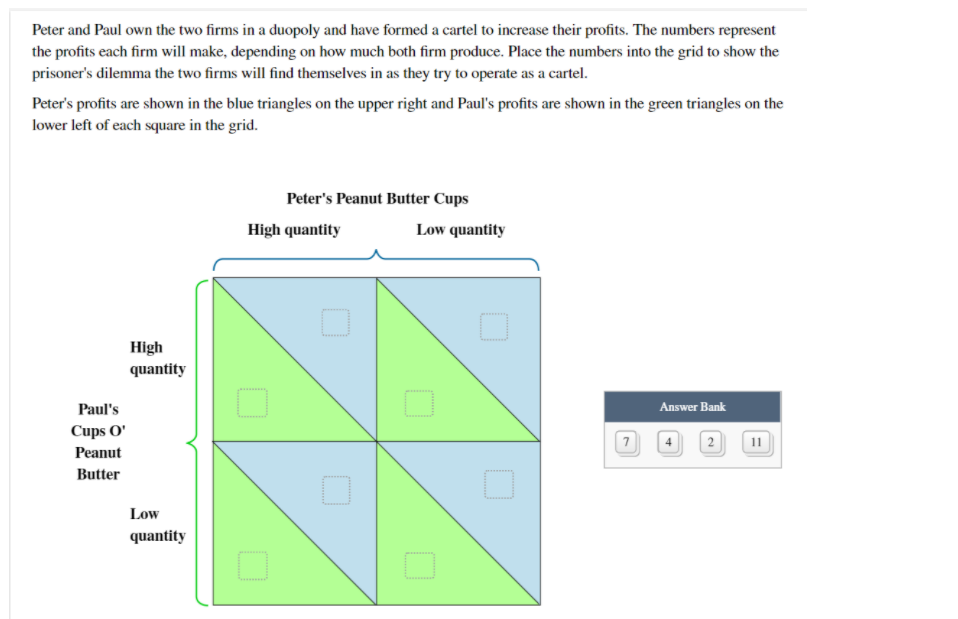 Peter and Paul own the two firms in a duopoly and have formed a cartel to increase their profits. The numbers represent the profits each firm will make, depending on how much both firm produce. Place the numbers into the grid to show the prisoner's dilemma the two firms will find themselves in as they try to operate as a cartel.

Peter's profits are shown in the blue triangles on the upper right and Paul's profits are shown in the green triangles on the lower left of each square in the grid.

Peter's Peanut Butter Cups

High quantity

Low quantity

Paul's Cups O' Peanut Butter

High quantity

Low quantity

Answer Bank

7

4

2

11