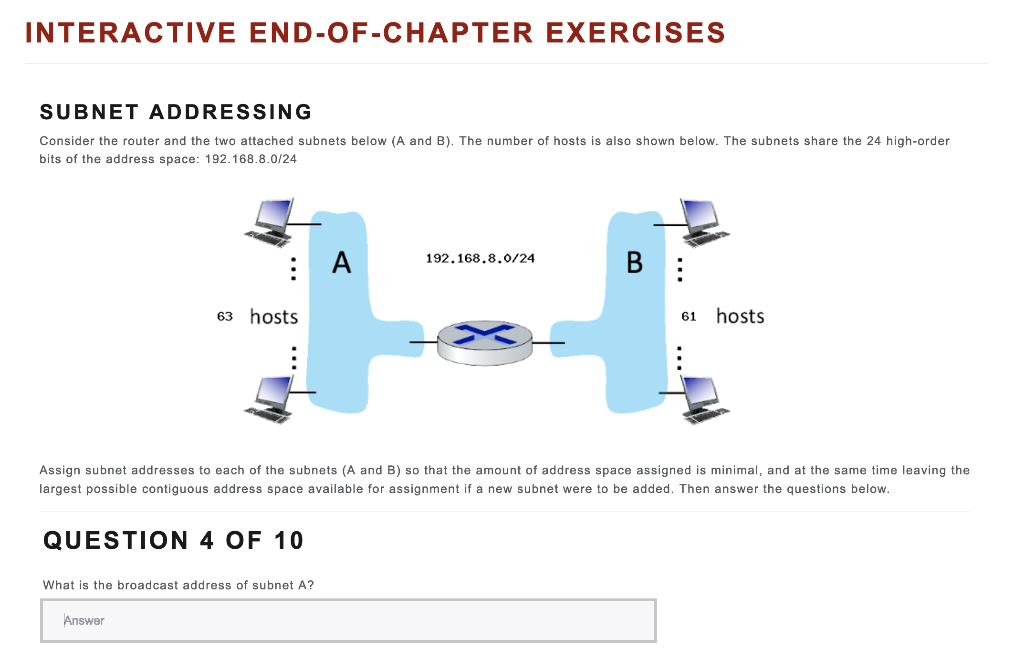 INTERACTIVE END-OF-CHAPTER EXERCISES

SUBNET ADDRESSING

Consider the router and the two attached subnets below (A and B). The number of hosts is also shown below. The subnets share the 24 high-order bits of the address space: 192.168.8.0/24

A

192.168.8.0/24

B

63 hosts

61 hosts

Assign subnet addresses to each of the subnets (A and B) so that the amount of address space assigned is minimal, and at the same time leaving the largest possible contiguous address space available for assignment if a new subnet were to be added. Then answer the questions below.

QUESTION 4 OF 10

What is the broadcast address of subnet A?

Answer