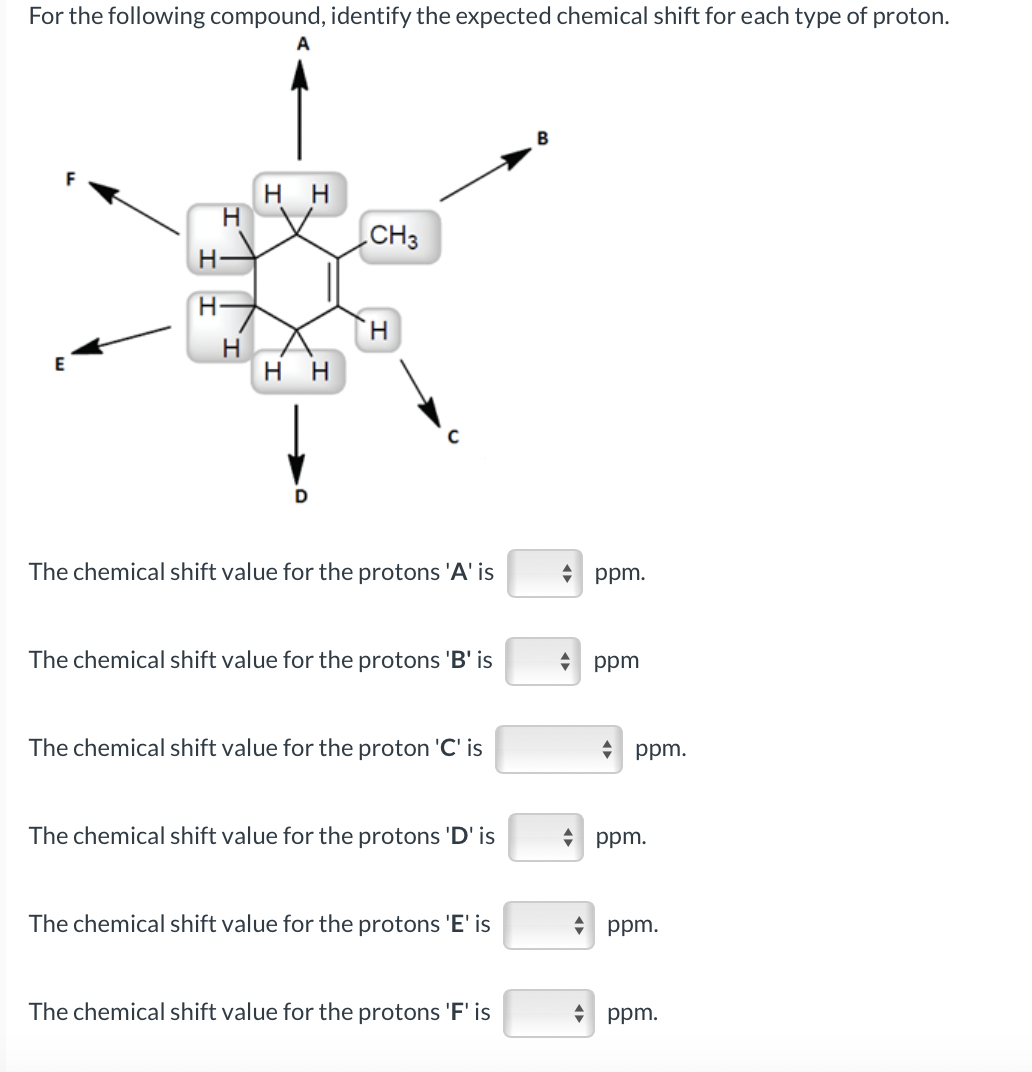 For the following compound, identify the expected chemical shift for each type of proton.

A

B

F

H H

H

$CH_3$

H

H

H

H

E

H H

C

D

The chemical shift value for the protons 'A' is ppm.

The chemical shift value for the protons 'B' is ppm

The chemical shift value for the proton 'C' is ppm.

The chemical shift value for the protons 'D' is ppm.

The chemical shift value for the protons 'E' is ppm.

The chemical shift value for the protons 'F' is ppm.