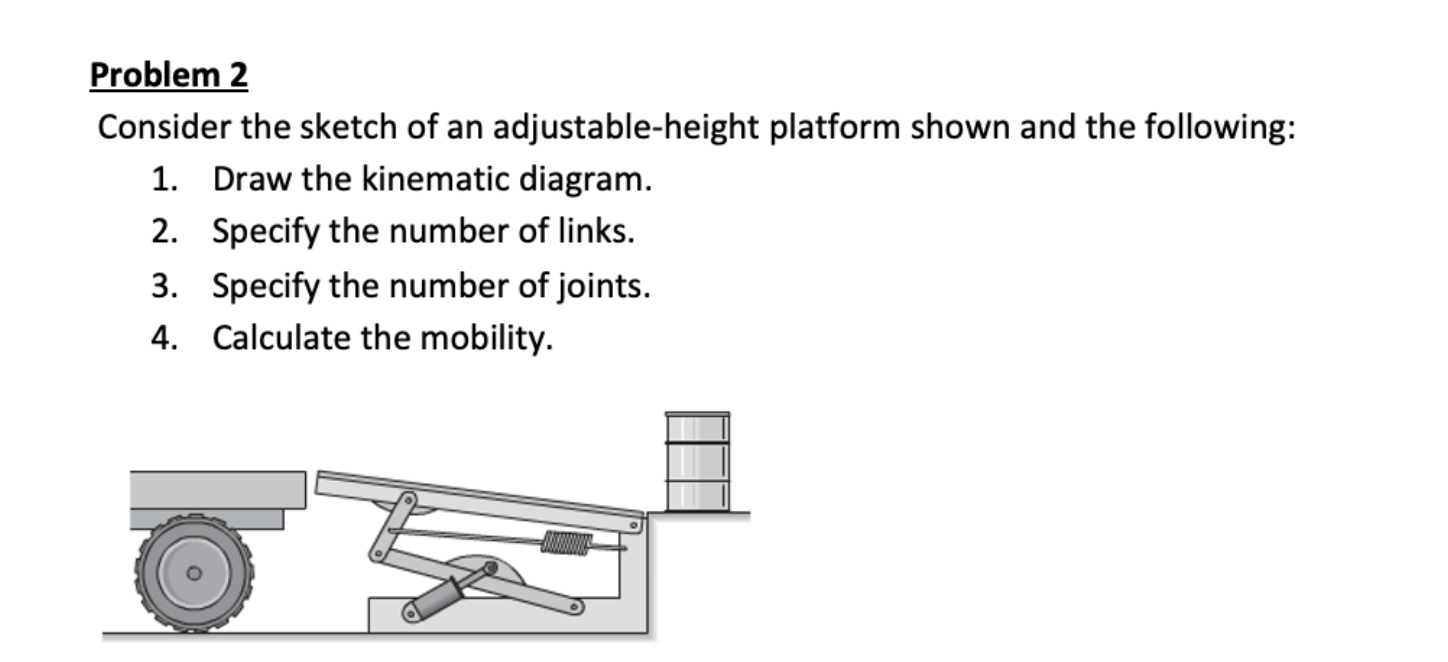 Problem 2

Consider the sketch of an adjustable-height platform shown and the following:

1. Draw the kinematic diagram.
2. Specify the number of links.
3. Specify the number of joints.
4. Calculate the mobility.