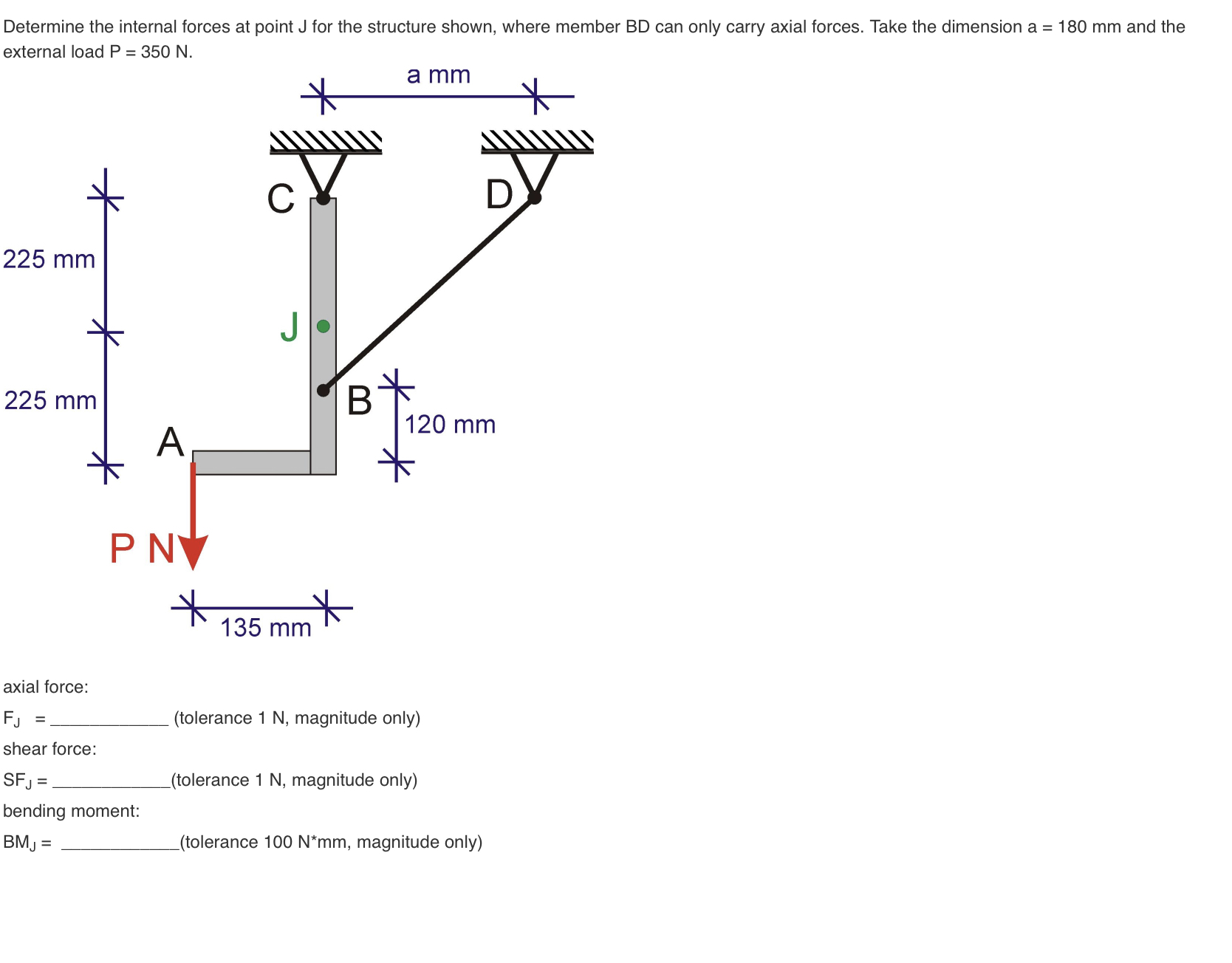 Determine the internal forces at point J for the structure shown, where member BD can only carry axial forces. Take the dimension a = 180 mm and the external load P = 350 N.

a mm

C

D

225 mm

J

225 mm

B

120 mm

A

P N

135 mm

axial force:

$F_J$ = ____________ (tolerance 1 N, magnitude only)

shear force:

$SF_J$ = ____________(tolerance 1 N, magnitude only)

bending moment:

$BM_J$ = ____________(tolerance 100 N*mm, magnitude only)