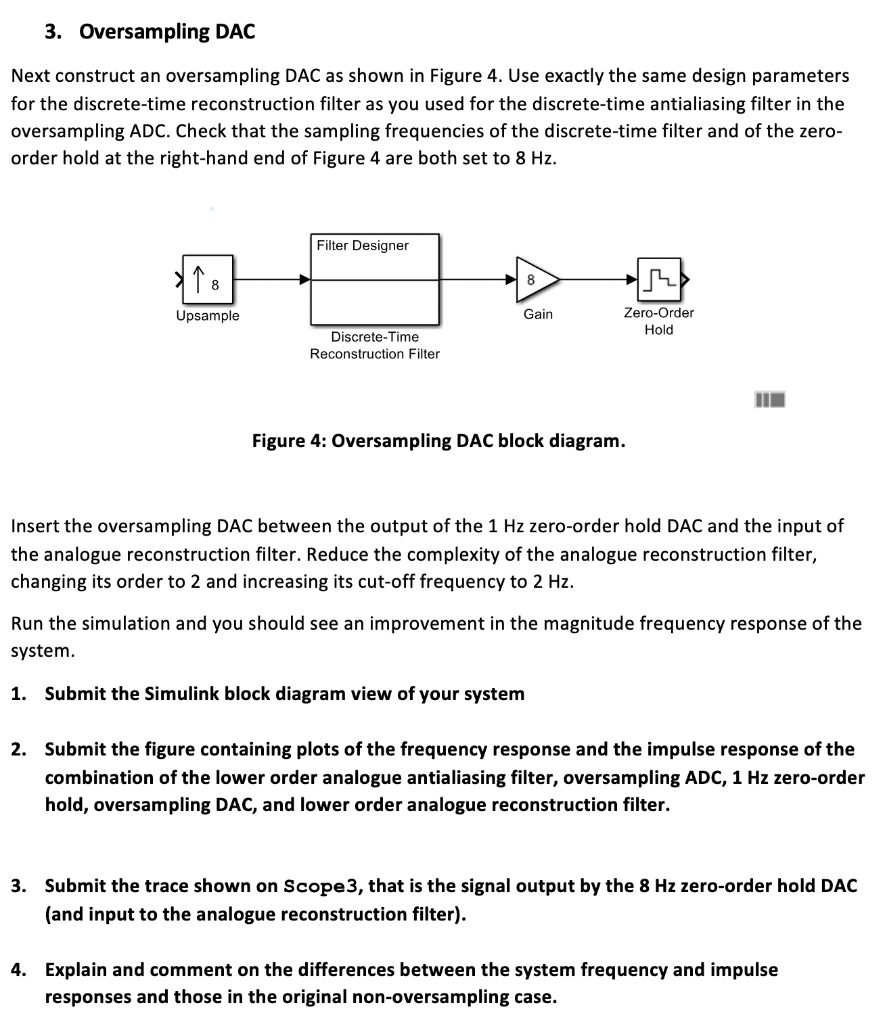 3. Oversampling DAC

Next construct an oversampling DAC as shown in Figure 4. Use exactly the same design parameters for the discrete-time reconstruction filter as you used for the discrete-time antialiasing filter in the oversampling ADC. Check that the sampling frequencies of the discrete-time filter and of the zero-order hold at the right-hand end of Figure 4 are both set to 8 Hz.

↑ 8
Upsample

Filter Designer

Discrete-Time
Reconstruction Filter

8
Gain

Zero-Order
Hold

Figure 4: Oversampling DAC block diagram.

Insert the oversampling DAC between the output of the 1 Hz zero-order hold DAC and the input of the analogue reconstruction filter. Reduce the complexity of the analogue reconstruction filter, changing its order to 2 and increasing its cut-off frequency to 2 Hz.

Run the simulation and you should see an improvement in the magnitude frequency response of the system.

1. Submit the Simulink block diagram view of your system

2. Submit the figure containing plots of the frequency response and the impulse response of the combination of the lower order analogue antialiasing filter, oversampling ADC, 1 Hz zero-order hold, oversampling DAC, and lower order analogue reconstruction filter.

3. Submit the trace shown on Scope3, that is the signal output by the 8 Hz zero-order hold DAC (and input to the analogue reconstruction filter).

4. Explain and comment on the differences between the system frequency and impulse responses and those in the original non-oversampling case.