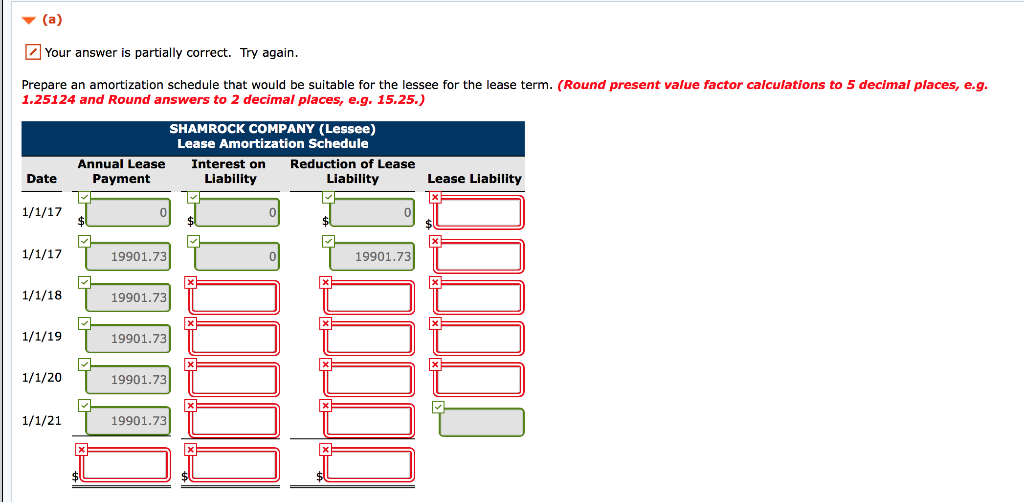 (a)

Your answer is partially correct. Try again.

Prepare an amortization schedule that would be suitable for the lessee for the lease term. (Round present value factor calculations to 5 decimal places, e.g. 1.25124 and Round answers to 2 decimal places, e.g. 15.25.)

SHAMROCK COMPANY (Lessee)
Lease Amortization Schedule

| Date | Annual Lease Payment | Interest on Liability | Reduction of Lease Liability | Lease Liability |
|---|---|---|---|---|
| 1/1/17 | $ 0 | $ 0 | $ 0 | $ |
| 1/1/17 | 19901.73 | 0 | 19901.73 | |
| 1/1/18 | 19901.73 | | | |
| 1/1/19 | 19901.73 | | | |
| 1/1/20 | 19901.73 | | | |
| 1/1/21 | 19901.73 | | | |
| | $ | $ | $ | |