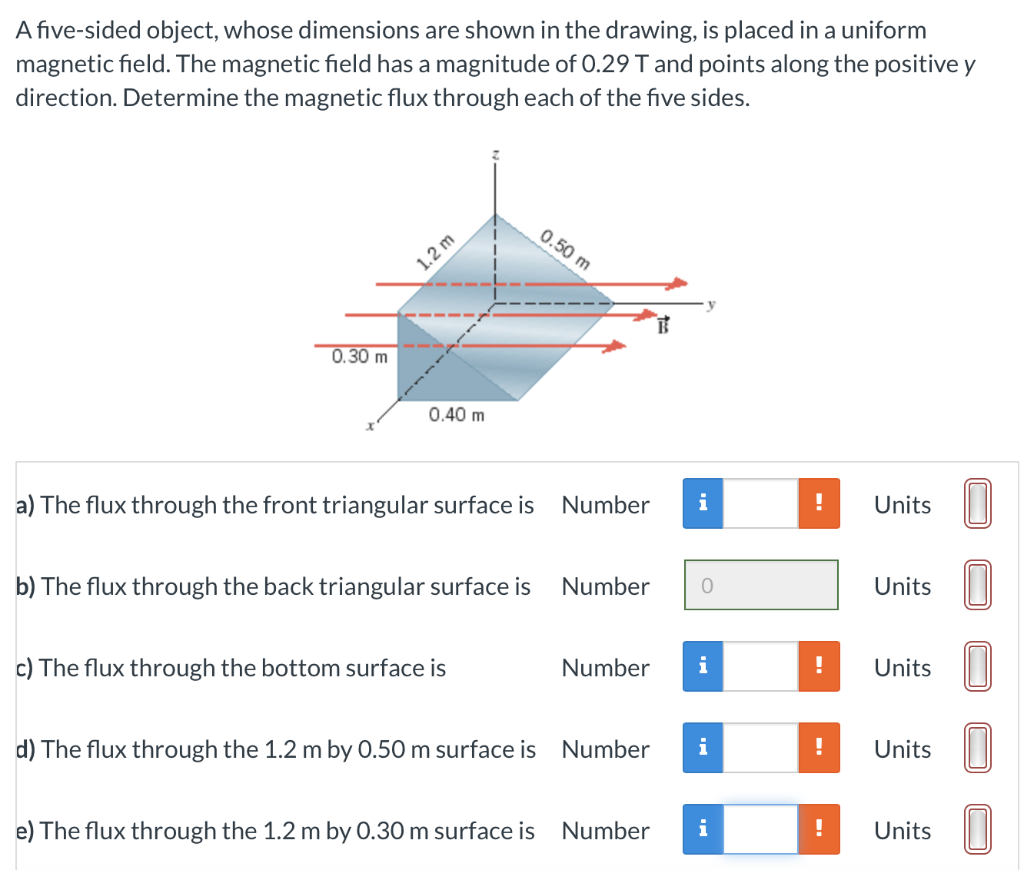 A five-sided object, whose dimensions are shown in the drawing, is placed in a uniform magnetic field. The magnetic field has a magnitude of 0.29 T and points along the positive y direction. Determine the magnetic flux through each of the five sides.

z
1.2 m
0.50 m
y
$\vec{B}$
0.30 m
0.40 m
x

a) The flux through the front triangular surface is Number i ! Units

b) The flux through the back triangular surface is Number 0 Units

c) The flux through the bottom surface is Number i ! Units

d) The flux through the 1.2 m by 0.50 m surface is Number i ! Units

e) The flux through the 1.2 m by 0.30 m surface is Number i ! Units