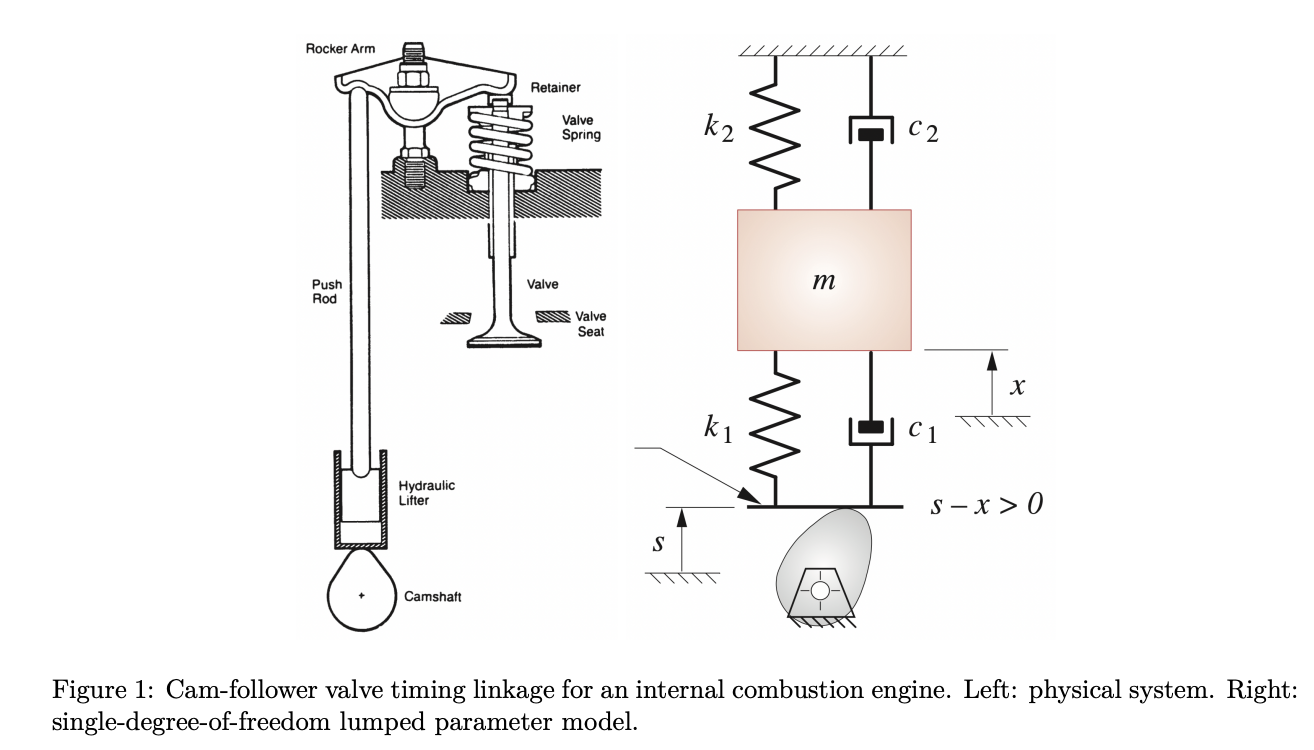 Rocker Arm

Retainer

Valve Spring

Push Rod

Valve

Valve Seat

Hydraulic Lifter

Camshaft

$k_2$

$c_2$

$m$

$x$

$k_1$

$c_1$

$s - x > 0$

$s$

Figure 1: Cam-follower valve timing linkage for an internal combustion engine. Left: physical system. Right: single-degree-of-freedom lumped parameter model.