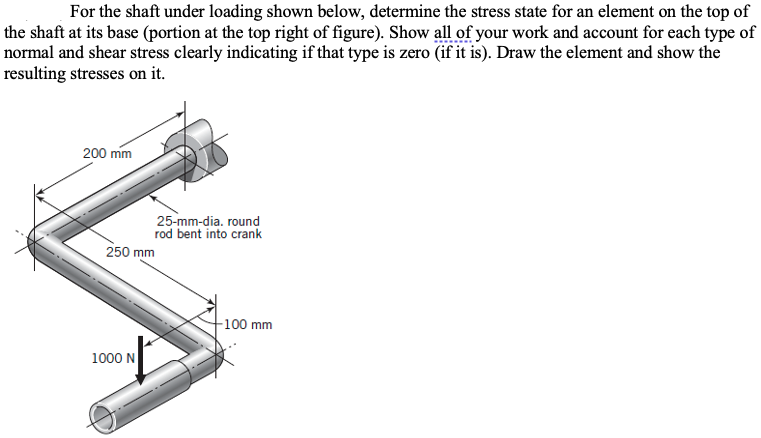 For the shaft under loading shown below, determine the stress state for an element on the top of the shaft at its base (portion at the top right of figure). Show all of your work and account for each type of normal and shear stress clearly indicating if that type is zero (if it is). Draw the element and show the resulting stresses on it.

200 mm

25-mm-dia. round rod bent into crank

250 mm

100 mm

1000 N