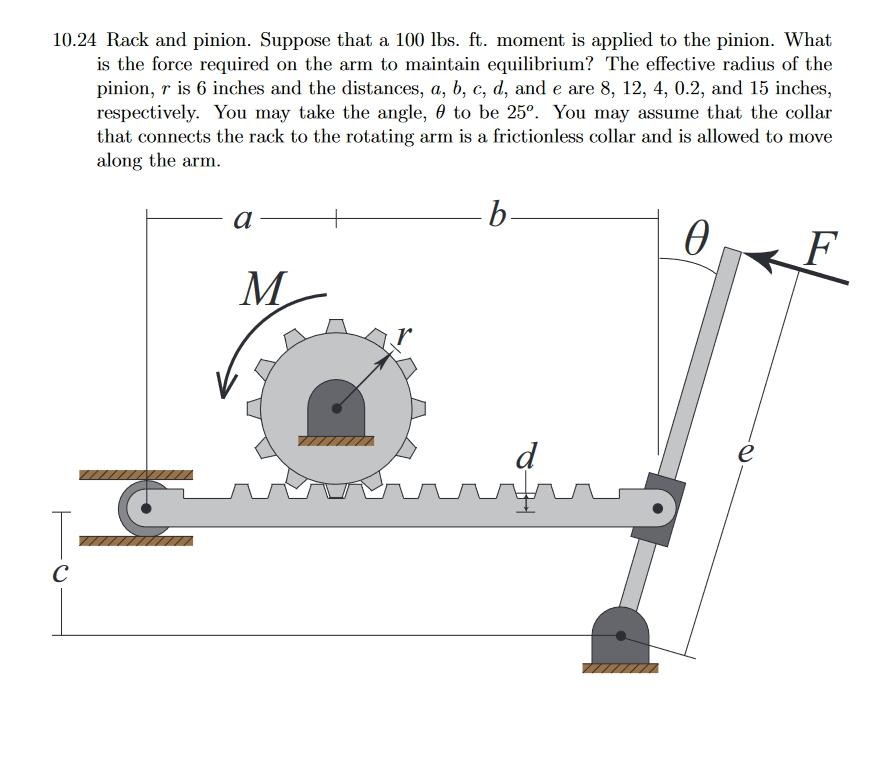 10.24 Rack and pinion. Suppose that a 100 lbs. ft. moment is applied to the pinion. What is the force required on the arm to maintain equilibrium? The effective radius of the pinion, $r$ is 6 inches and the distances, $a$, $b$, $c$, $d$, and $e$ are 8, 12, 4, 0.2, and 15 inches, respectively. You may take the angle, $\theta$ to be $25^o$. You may assume that the collar that connects the rack to the rotating arm is a frictionless collar and is allowed to move along the arm.

$a$
$b$
$\theta$
$F$
$M$
$r$
$d$
$e$
$c$