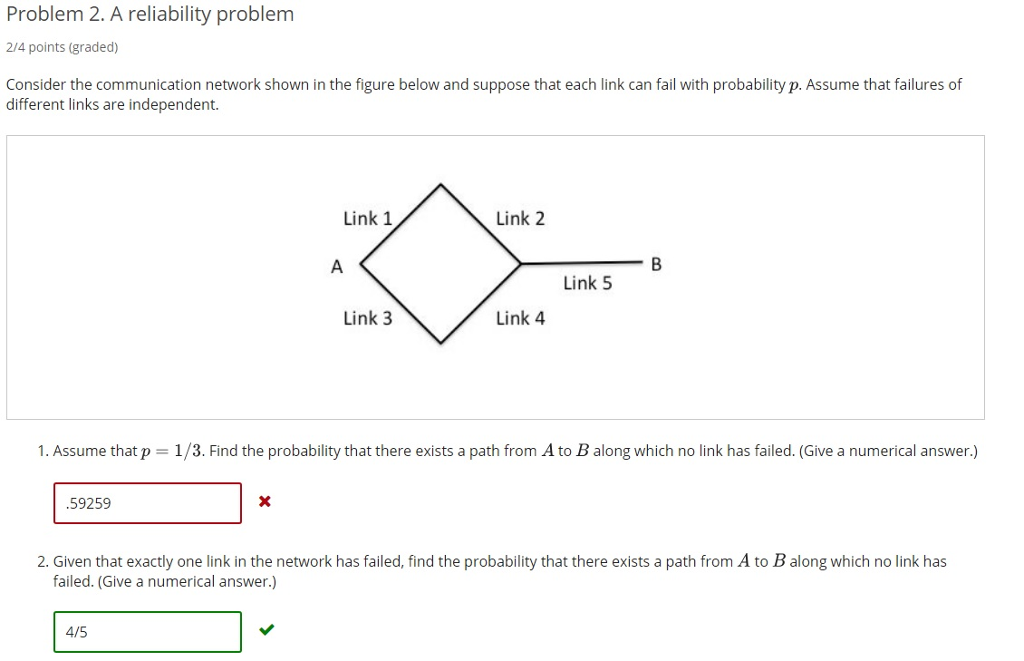 Problem 2. A reliability problem

2/4 points (graded)

Consider the communication network shown in the figure below and suppose that each link can fail with probability $p$. Assume that failures of different links are independent.

Link 1

Link 2

A

B

Link 5

Link 3

Link 4

1. Assume that $p = 1/3$. Find the probability that there exists a path from $A$ to $B$ along which no link has failed. (Give a numerical answer.)

.59259

2. Given that exactly one link in the network has failed, find the probability that there exists a path from $A$ to $B$ along which no link has failed. (Give a numerical answer.)

4/5