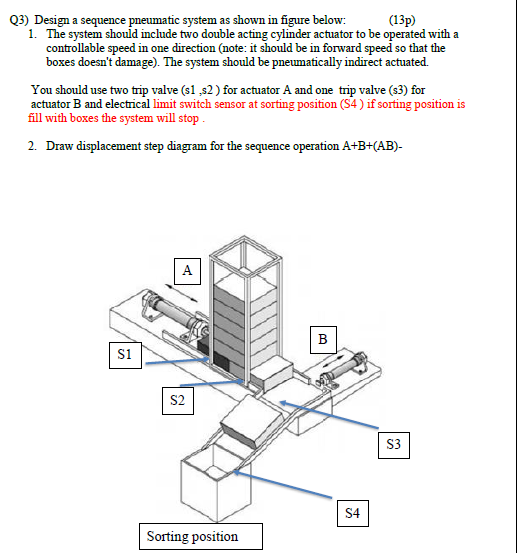 Q3) Design a sequence pneumatic system as shown in figure below: (13p)

1. The system should include two double acting cylinder actuator to be operated with a controllable speed in one direction (note: it should be in forward speed so that the boxes doesn't damage). The system should be pneumatically indirect actuated.

You should use two trip valve (s1 ,s2 ) for actuator A and one trip valve (s3) for actuator B and electrical limit switch sensor at sorting position (S4 ) if sorting position is fill with boxes the system will stop .

2. Draw displacement step diagram for the sequence operation A+B+(AB)-

A

B

S1

S2

S3

S4

Sorting position