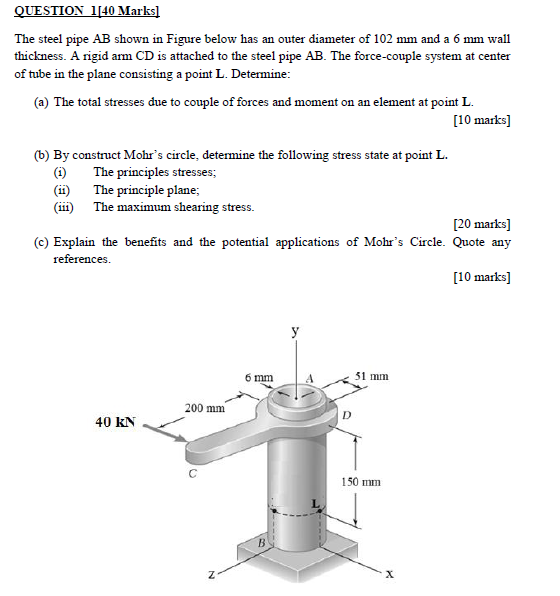 QUESTION 1[40 Marks]

The steel pipe AB shown in Figure below has an outer diameter of 102 mm and a 6 mm wall thickness. A rigid arm CD is attached to the steel pipe AB. The force-couple system at center of tube in the plane consisting a point L. Determine:

(a) The total stresses due to couple of forces and moment on an element at point L.

[10 marks]

(b) By construct Mohr's circle, determine the following stress state at point L.
(i) The principles stresses;
(ii) The principle plane;
(iii) The maximum shearing stress.

[20 marks]

(c) Explain the benefits and the potential applications of Mohr's Circle. Quote any references.

[10 marks]

y
6 mm
A
51 mm
200 mm
D
40 kN
C
150 mm
L
B
z
x