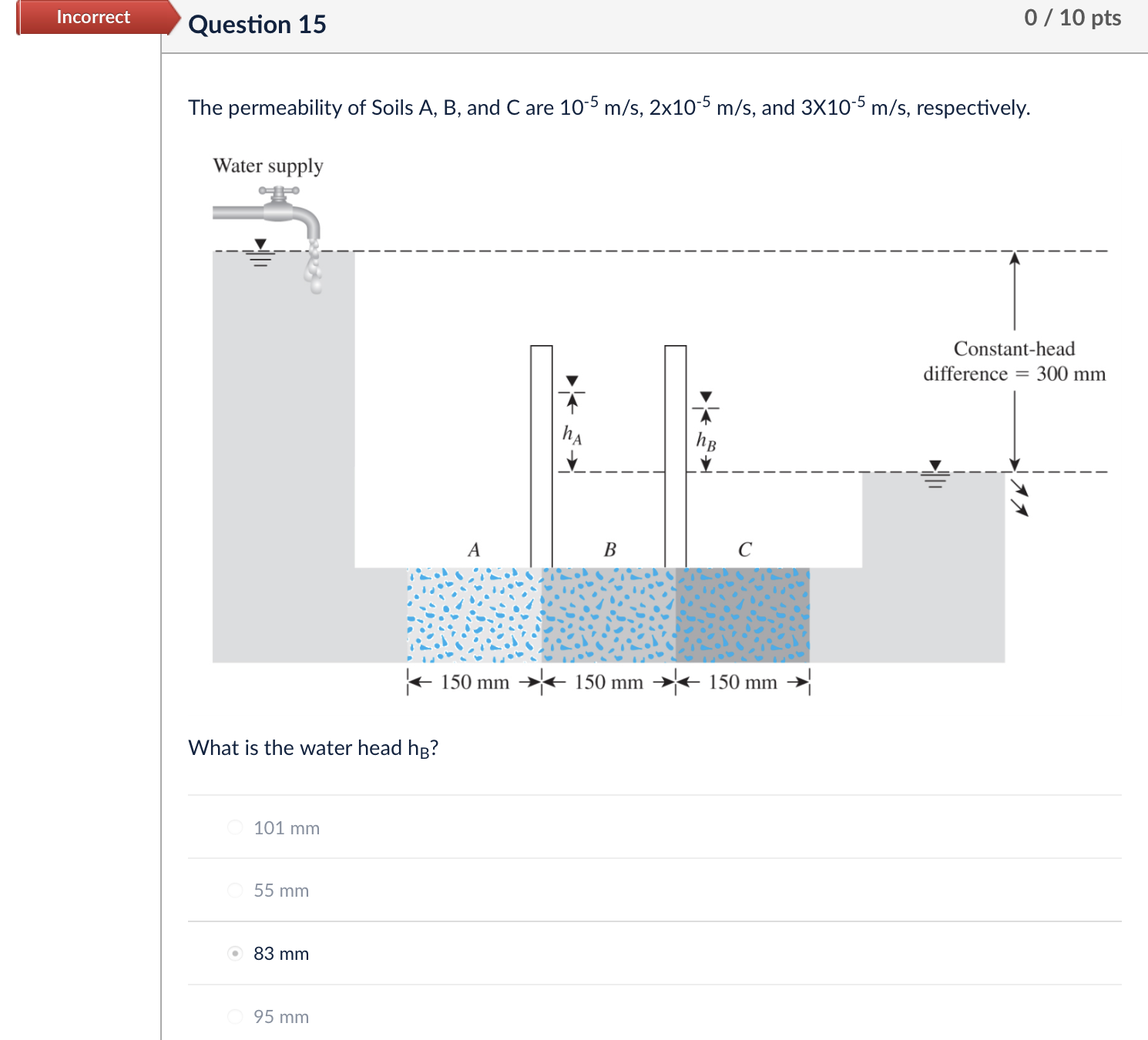 Incorrect

Question 15

0 / 10 pts

The permeability of Soils A, B, and C are $10^{-5}$ m/s, $2x10^{-5}$ m/s, and $3X10^{-5}$ m/s, respectively.

Water supply

Constant-head difference = 300 mm

$h_A$

$h_B$

A

B

C

150 mm

150 mm

150 mm

What is the water head $h_B$?

101 mm

55 mm

83 mm

95 mm