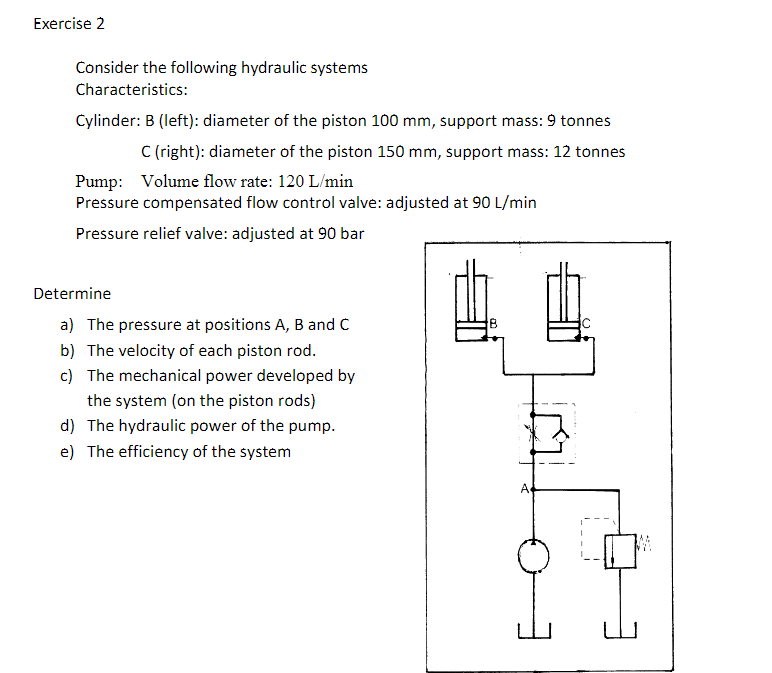 Exercise 2

Consider the following hydraulic systems
Characteristics:

Cylinder: B (left): diameter of the piston 100 mm, support mass: 9 tonnes

C (right): diameter of the piston 150 mm, support mass: 12 tonnes

Pump: Volume flow rate: 120 L/min
Pressure compensated flow control valve: adjusted at 90 L/min

Pressure relief valve: adjusted at 90 bar

Determine

a) The pressure at positions A, B and C
b) The velocity of each piston rod.
c) The mechanical power developed by the system (on the piston rods)
d) The hydraulic power of the pump.
e) The efficiency of the system

B
C
A