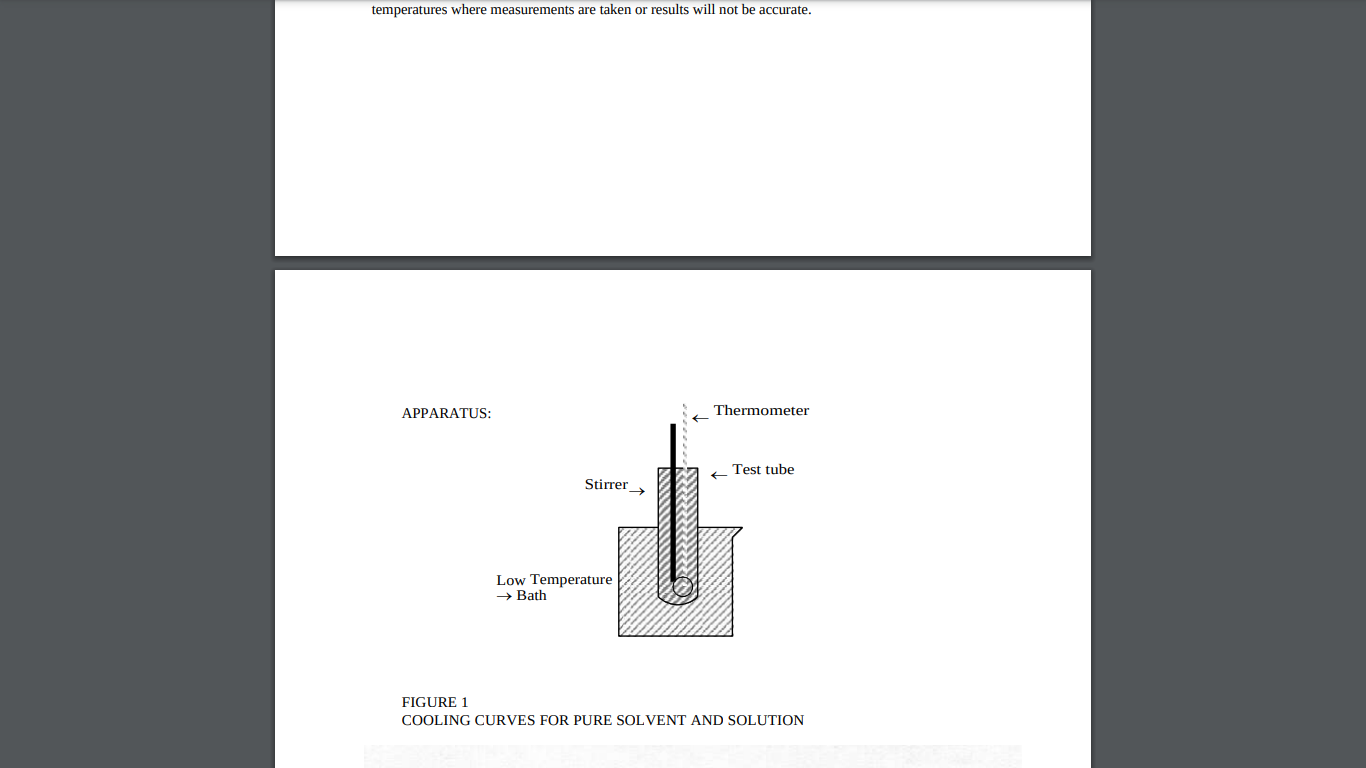 temperatures where measurements are taken or results will not be accurate.

APPARATUS:

← Thermometer

← Test tube

Stirrer →

Low Temperature
→ Bath

FIGURE 1
COOLING CURVES FOR PURE SOLVENT AND SOLUTION