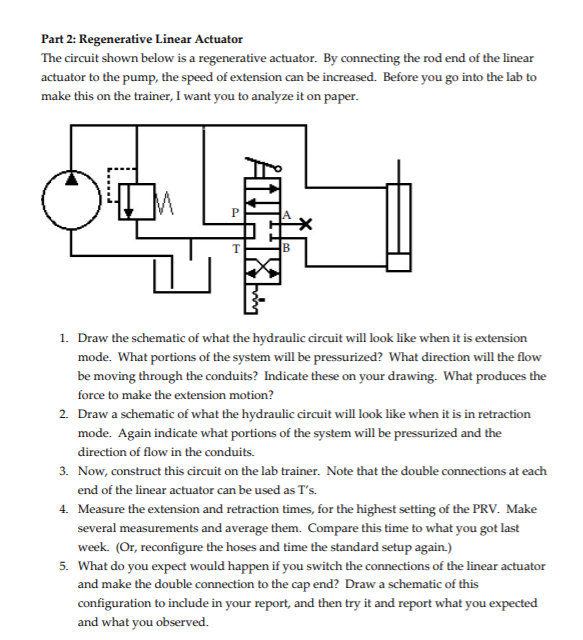 Part 2: Regenerative Linear Actuator

The circuit shown below is a regenerative actuator. By connecting the rod end of the linear actuator to the pump, the speed of extension can be increased. Before you go into the lab to make this on the trainer, I want you to analyze it on paper.

P
A
T
B

1. Draw the schematic of what the hydraulic circuit will look like when it is extension mode. What portions of the system will be pressurized? What direction will the flow be moving through the conduits? Indicate these on your drawing. What produces the force to make the extension motion?
2. Draw a schematic of what the hydraulic circuit will look like when it is in retraction mode. Again indicate what portions of the system will be pressurized and the direction of flow in the conduits.
3. Now, construct this circuit on the lab trainer. Note that the double connections at each end of the linear actuator can be used as T's.
4. Measure the extension and retraction times, for the highest setting of the PRV. Make several measurements and average them. Compare this time to what you got last week. (Or, reconfigure the hoses and time the standard setup again.)
5. What do you expect would happen if you switch the connections of the linear actuator and make the double connection to the cap end? Draw a schematic of this configuration to include in your report, and then try it and report what you expected and what you observed.