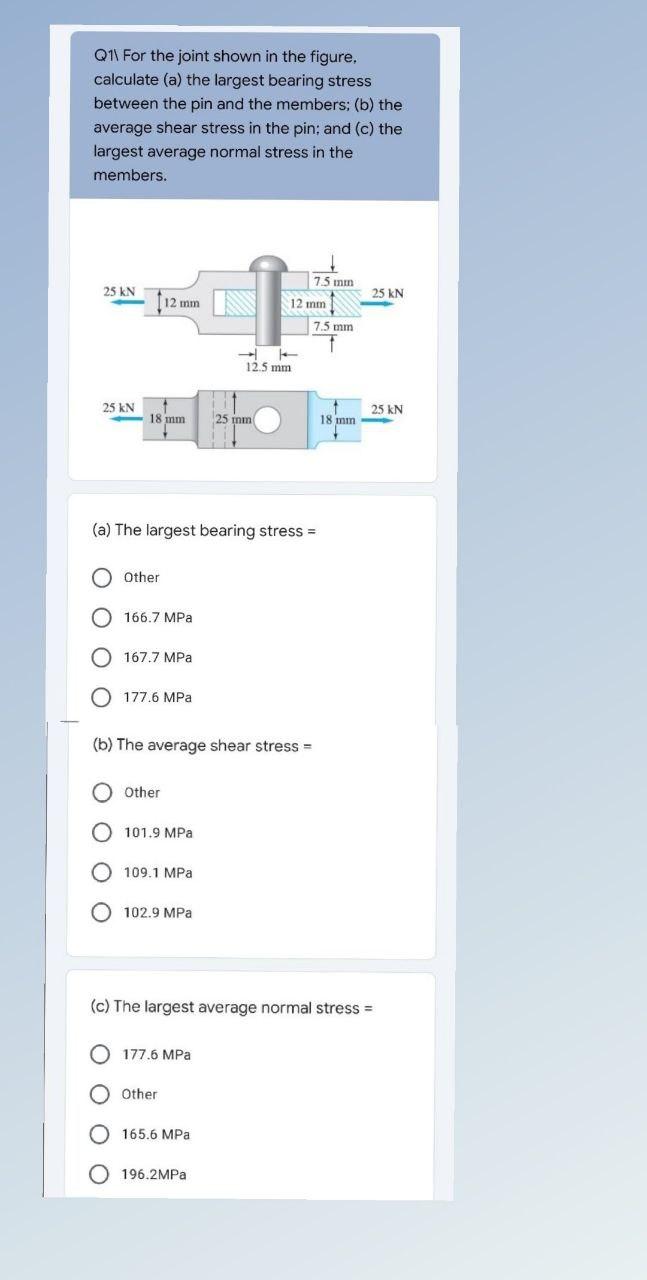 Q1\ For the joint shown in the figure, calculate (a) the largest bearing stress between the pin and the members; (b) the average shear stress in the pin; and (c) the largest average normal stress in the members.

25 kN
12 mm
7.5 mm
12 mm
7.5 mm
25 kN
12.5 mm

25 kN
18 mm
25 mm
18 mm
25 kN

(a) The largest bearing stress =

Other

166.7 MPa

167.7 MPa

177.6 MPa

(b) The average shear stress =

Other

101.9 MPa

109.1 MPa

102.9 MPa

(c) The largest average normal stress =

177.6 MPa

Other

165.6 MPa

196.2MPa