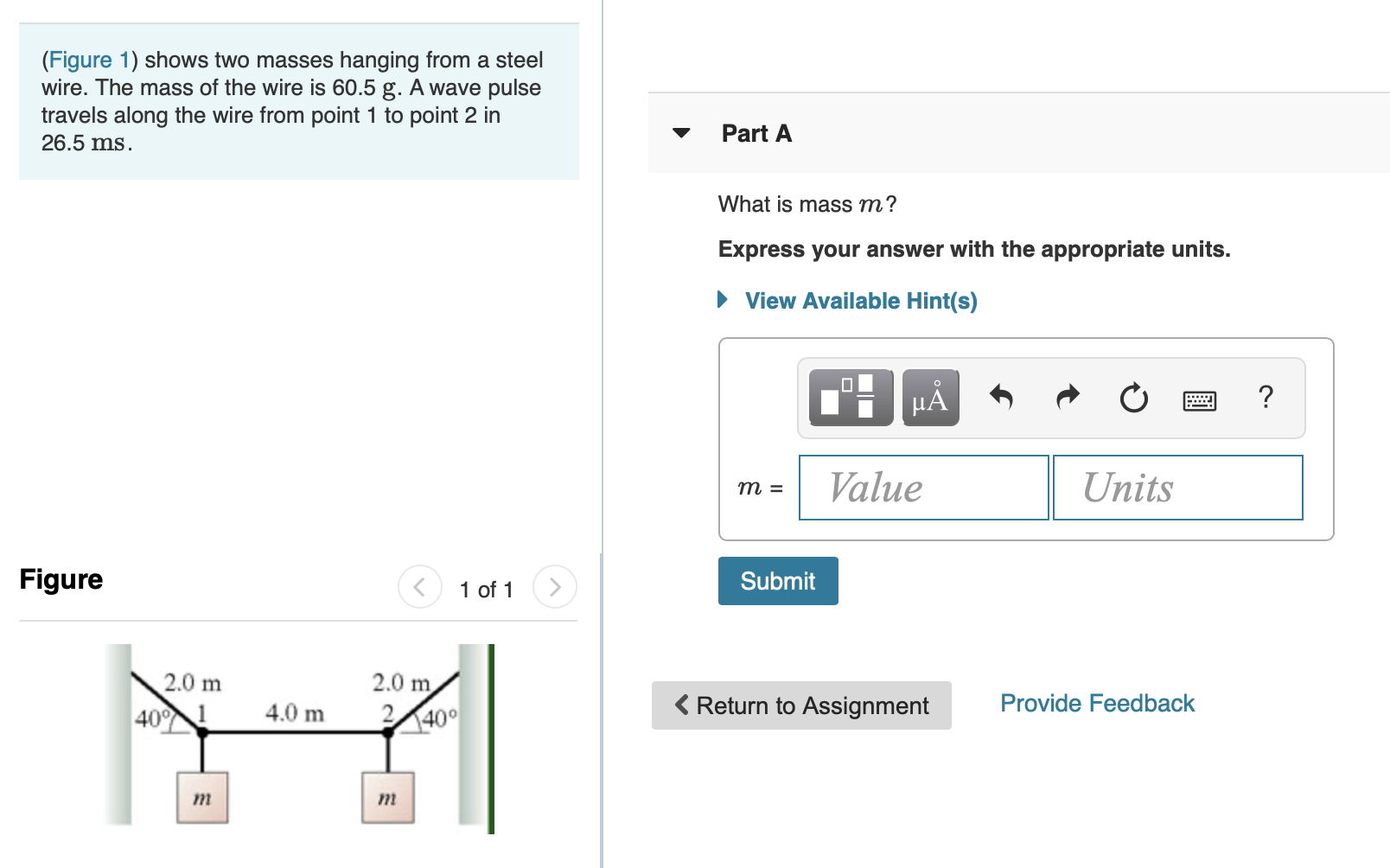 (Figure 1) shows two masses hanging from a steel wire. The mass of the wire is 60.5 g. A wave pulse travels along the wire from point 1 to point 2 in 26.5 ms.

Figure

1 of 1

2.0 m

40°

1

4.0 m

2.0 m

2

40°

$m$

$m$

Part A

What is mass $m$?

Express your answer with the appropriate units.

View Available Hint(s)

μÅ

?

$m$ =

Value

Units

Submit

Return to Assignment

Provide Feedback